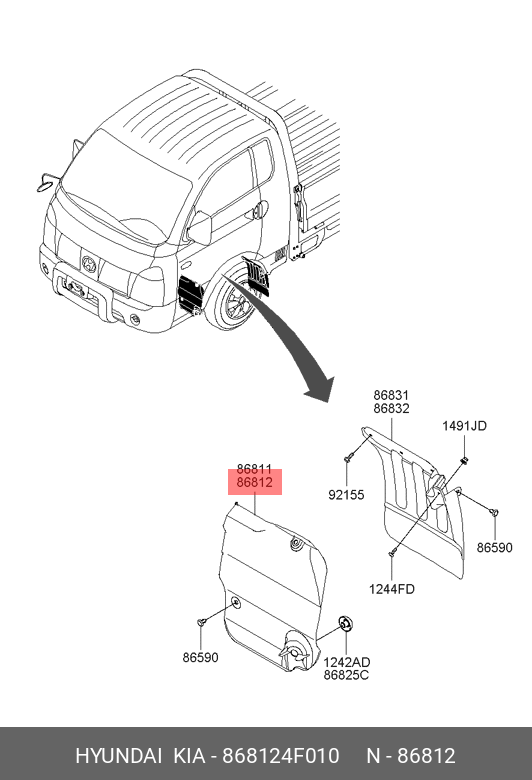 86831
86832

1491JD

86811
86812

92155

86590

1244FD

86590

1242AD
86825C

HYUNDAI KIA - 868124F010 N - 86812