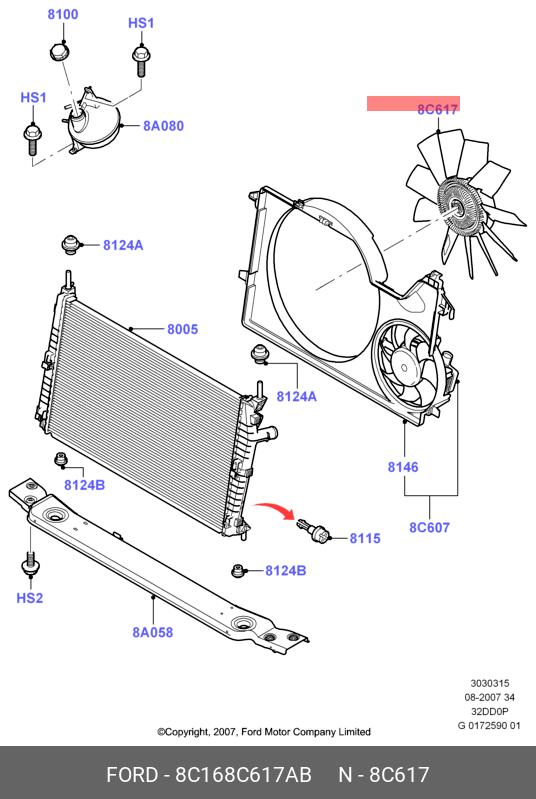 8100
HS1
HS1
8A080
8C617
8124A
8005
8124A
8124B
8146
8C607
8115
8124B
HS2
8A058

3030315
08-2007 34
32DD0P
G 0172590 01

©Copyright, 2007, Ford Motor Company Limited

FORD - 8C168C617AB N - 8C617