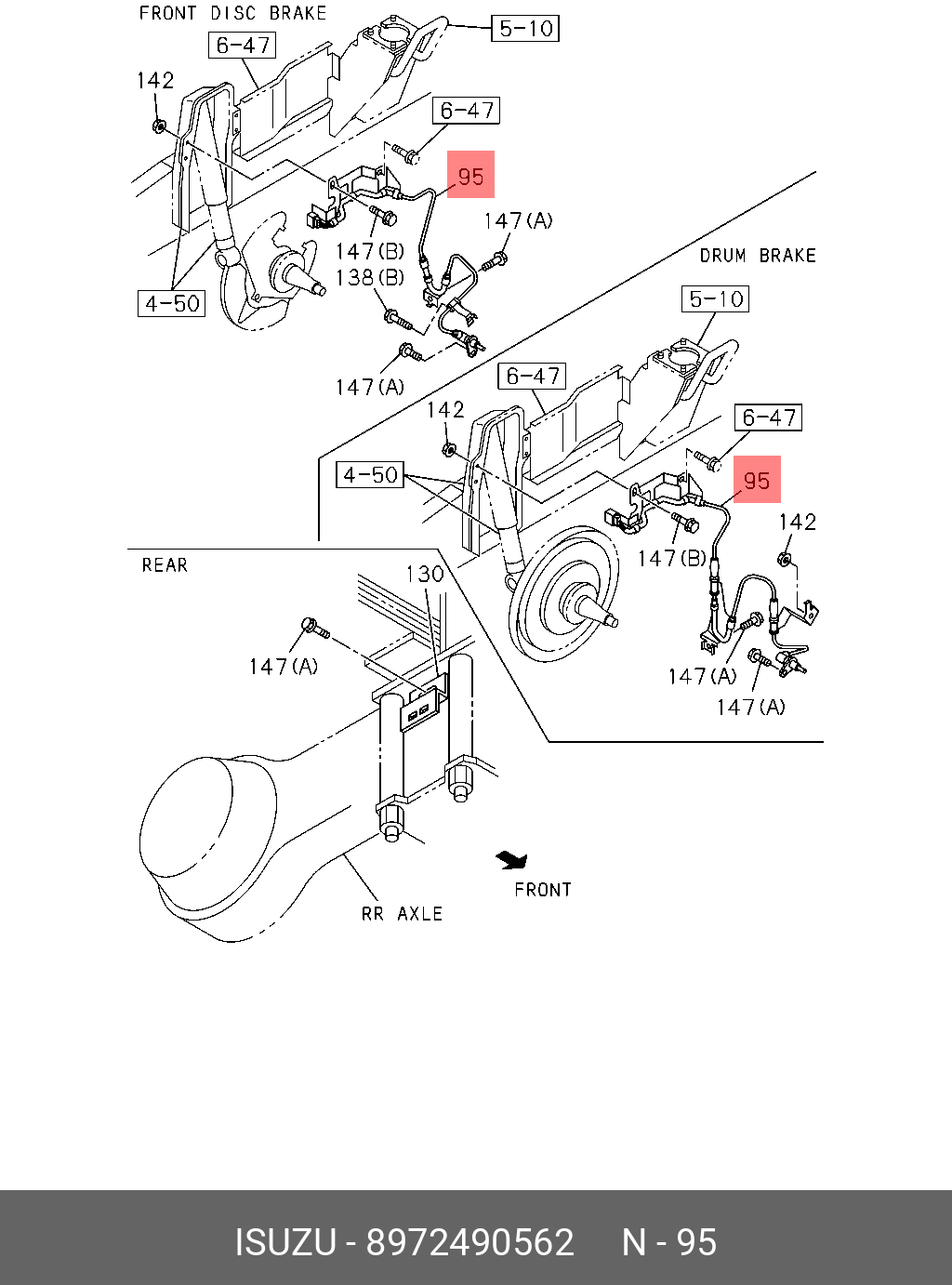 FRONT DISC BRAKE

6-47

5-10

142

6-47

95

147(A)

147(B)

138(B)

4-50

147(A)

DRUM BRAKE

5-10

6-47

142

6-47

4-50

95

142

147(B)

147(A)

147(A)

REAR

130

147(A)

FRONT

RR AXLE

ISUZU - 8972490562 N - 95