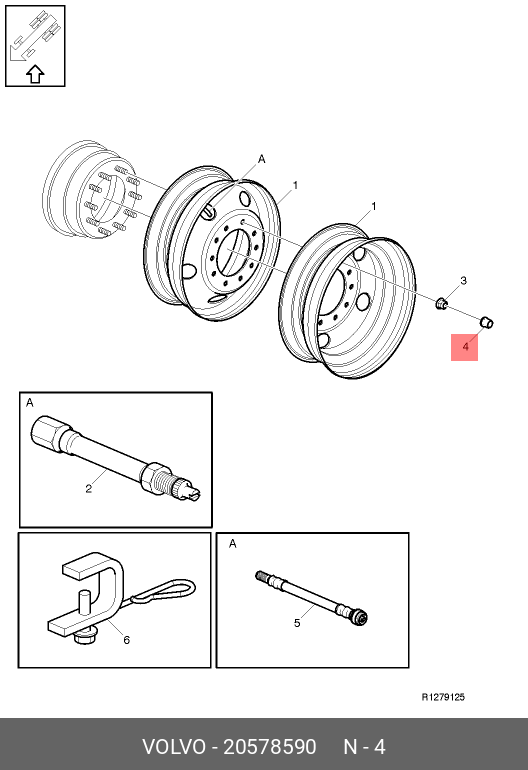 A
1
1
3
4

A
2

6

A
5

R1279125

VOLVO - 20578590 N - 4