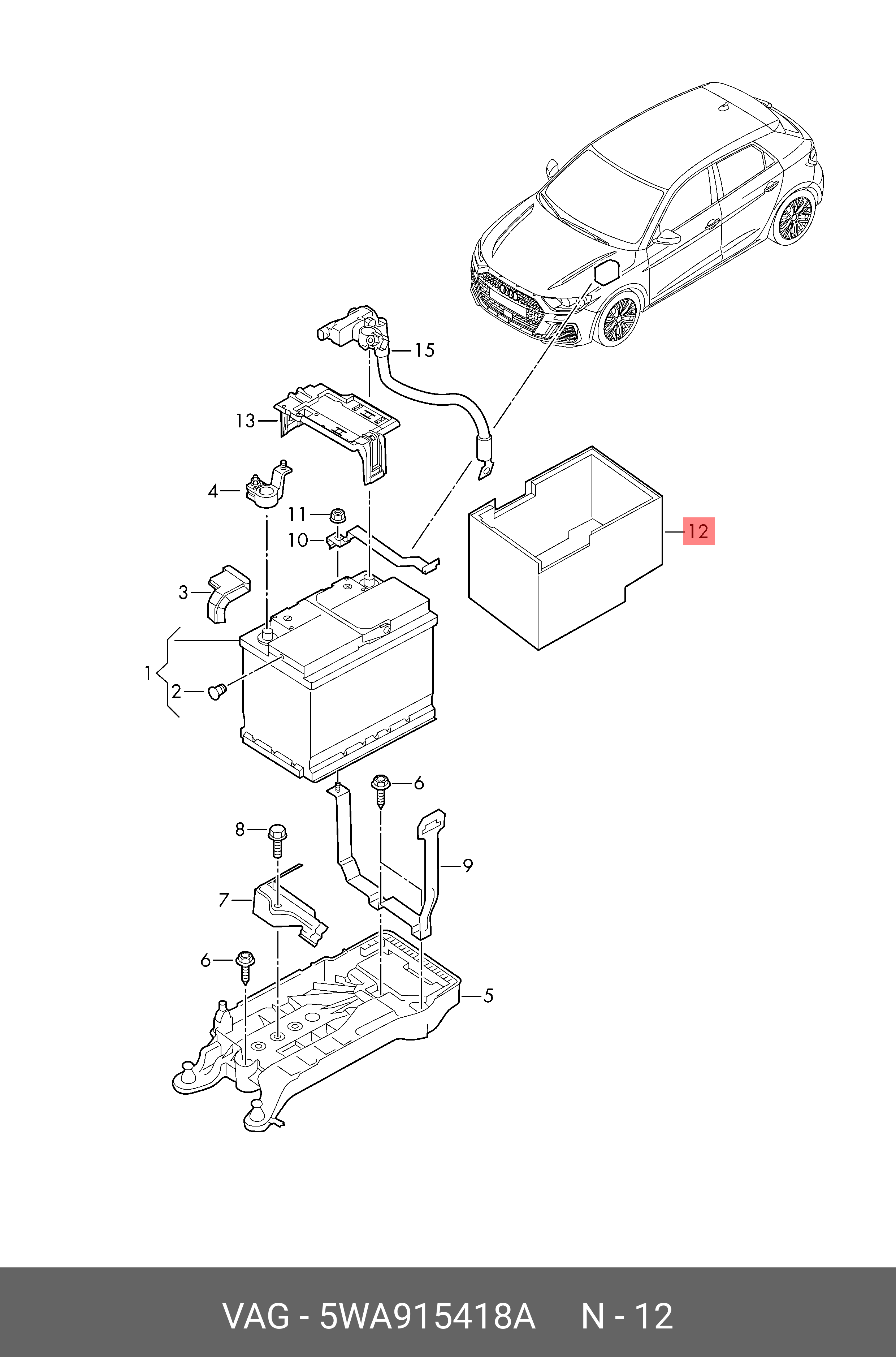 15
13
4
11
10
12
3
1
2
6
8
9
7
6
5

VAG - 5WA915418A N - 12