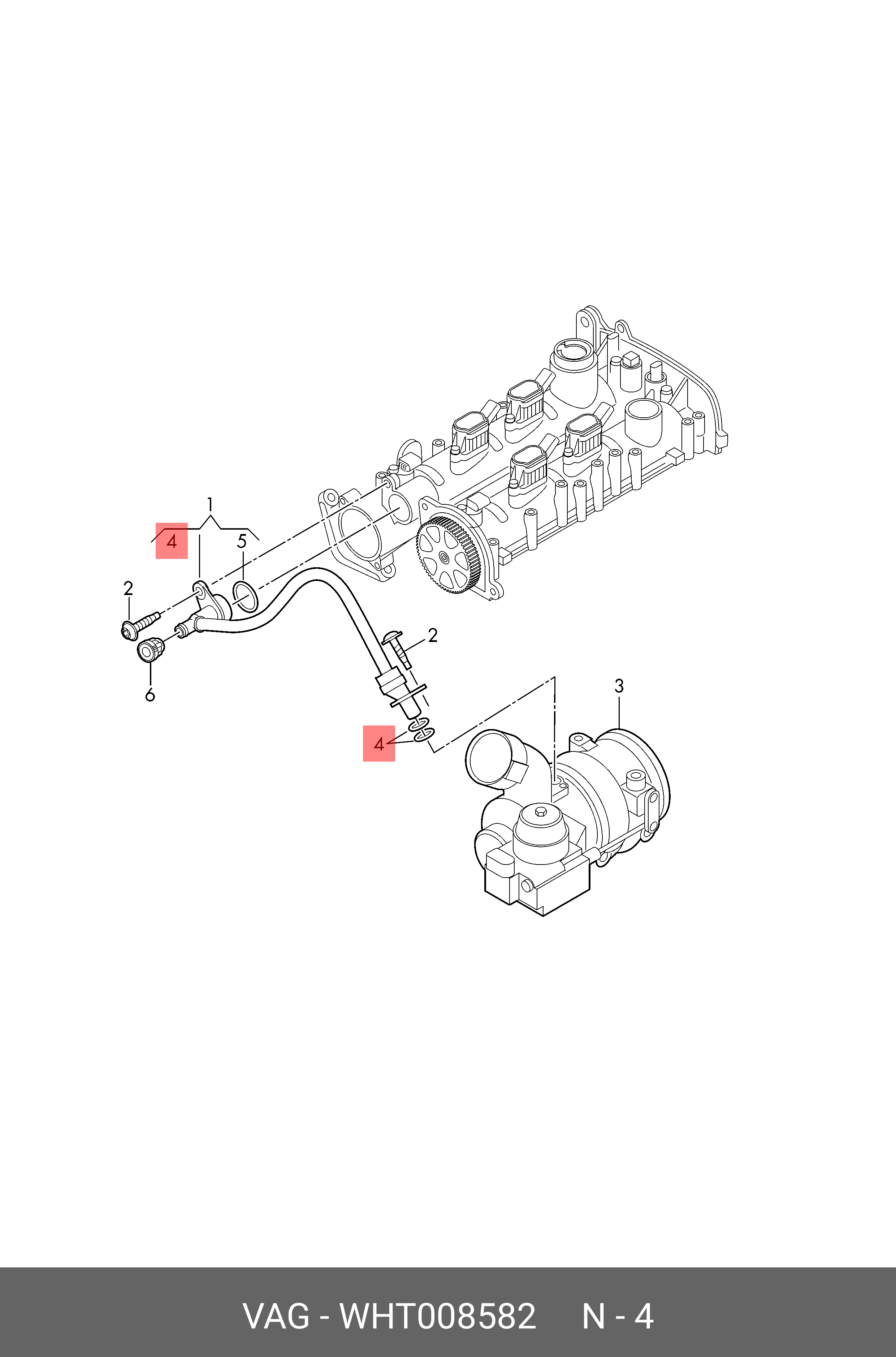 1
4
5
2
6
2
3
4

VAG - WHT008582 N - 4