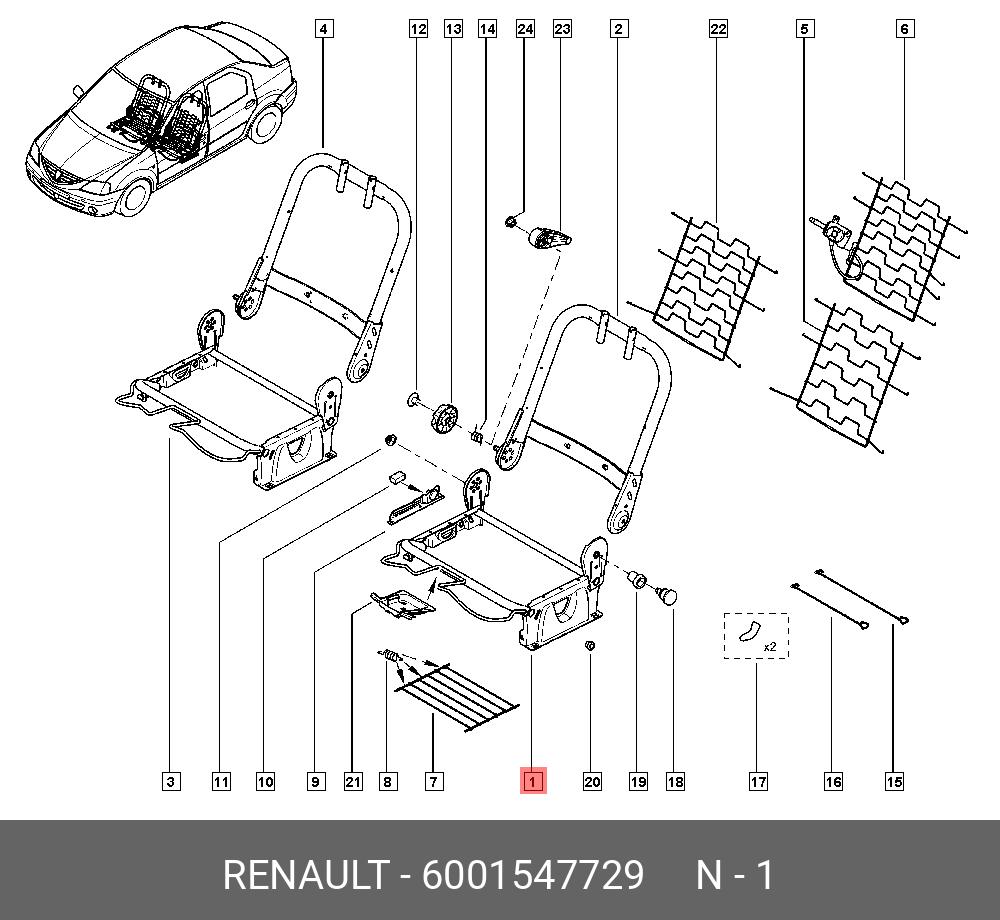 4
12
13
14
24
23
2
22
5
6
x2
3
11
10
9
21
8
7
1
20
19
18
17
16
15

RENAULT - 6001547729 N - 1