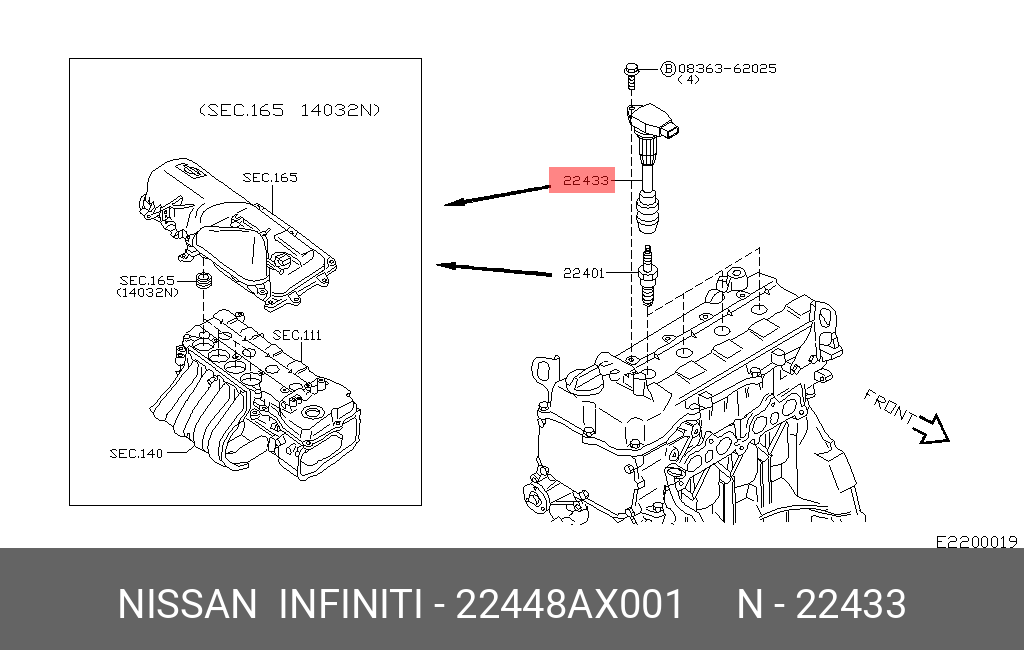 (SEC.165 14032N)

SEC.165

SEC.165
(14032N)

SEC.111

SEC.140

Ⓑ08363-62025
(4)

22433

22401

FRONT

E2200019

NISSAN INFINITI - 22448AX001 N - 22433