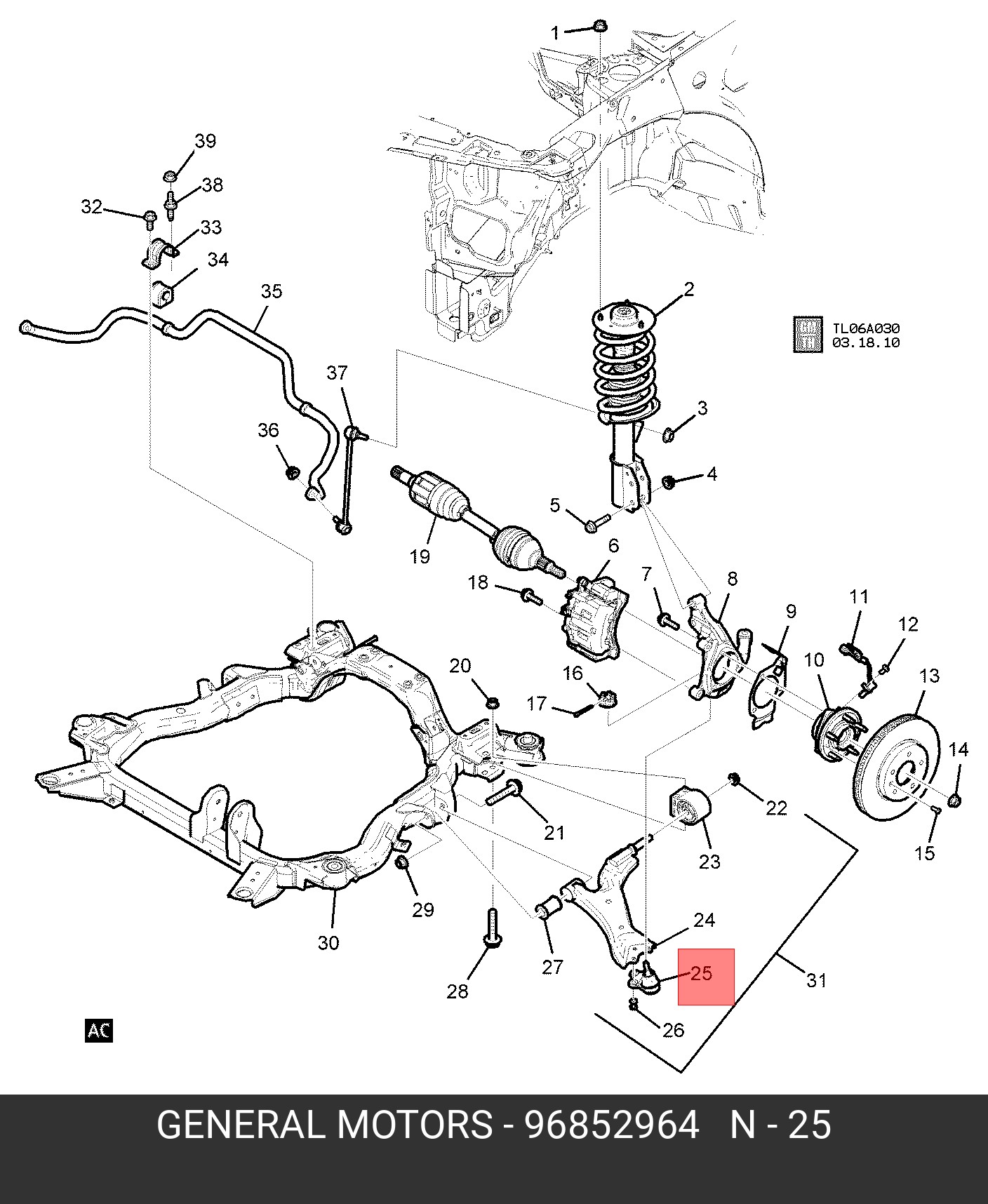 1
39
38
32
33
34
35
2
TL06A030
03.18.10
37
3
36
4
5
19
6
18
7
8
9
11
12
10
13
20
16
17
14
22
21
23
15
29
30
24
27
28
25
31
26
AC

GENERAL MOTORS - 96852964 N - 25