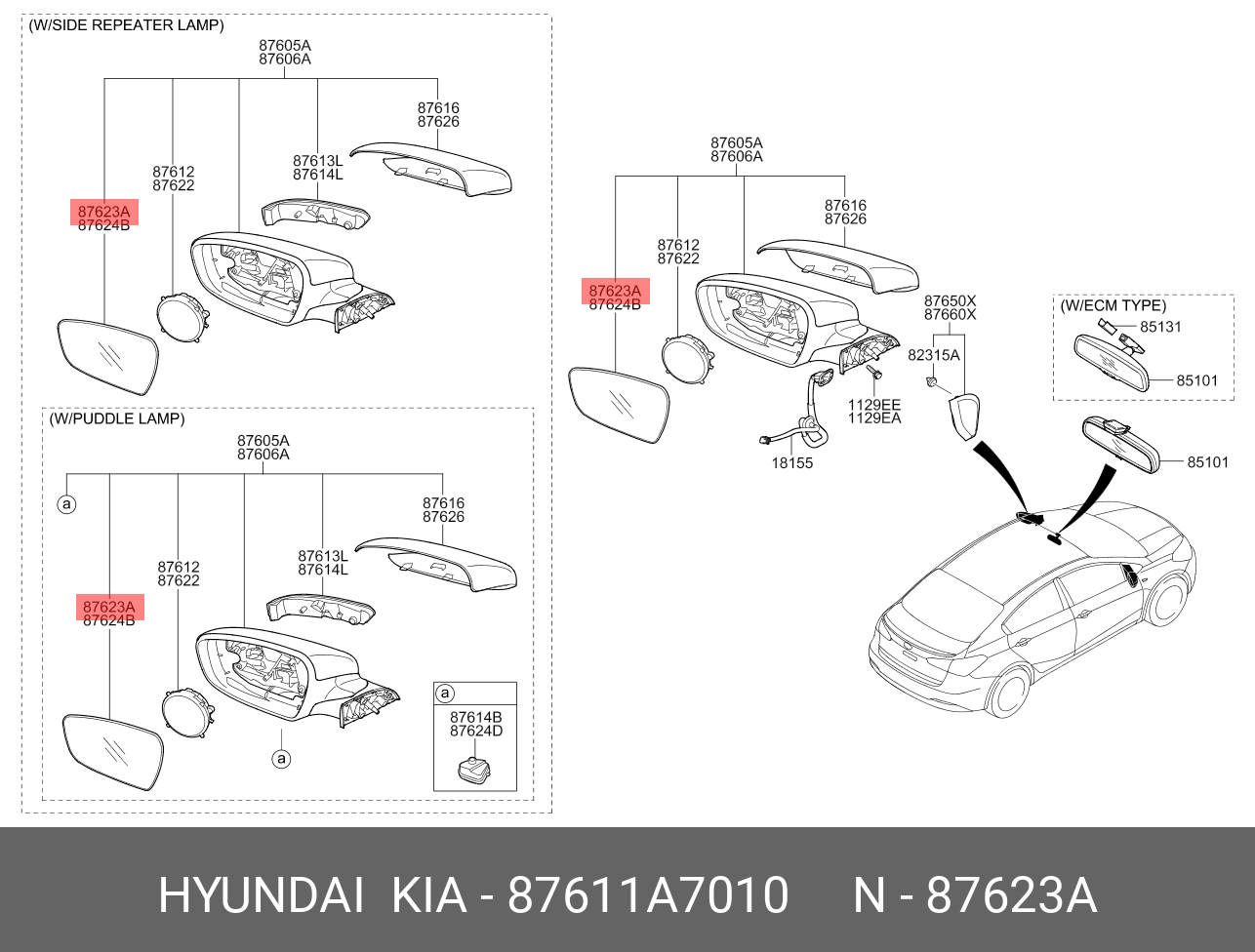 (W/SIDE REPEATER LAMP)

87605A
87606A

87616
87626

87613L
87614L

87612
87622

87623A
87624B

(W/PUDDLE LAMP)

87605A
87606A

a

87616
87626

87613L
87614L

87612
87622

87623A
87624B

a

a

87614B
87624D

87605A
87606A

87616
87626

87612
87622

87623A
87624B

87650X
87660X

82315A

1129EE
1129EA

18155

(W/ECM TYPE)

85131

85101

85101

HYUNDAI KIA - 87611A7010 N - 87623A