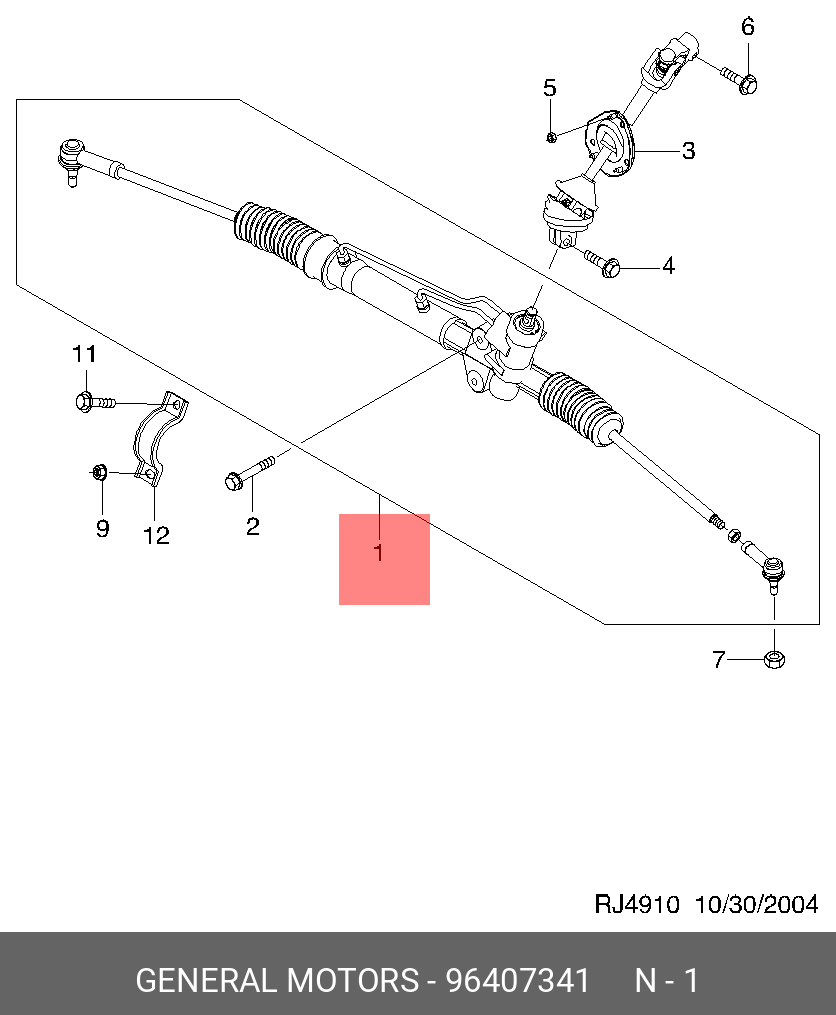 6
5
3
4
11
9
12
2
1
7
RJ4910 10/30/2004
GENERAL MOTORS - 96407341 N - 1