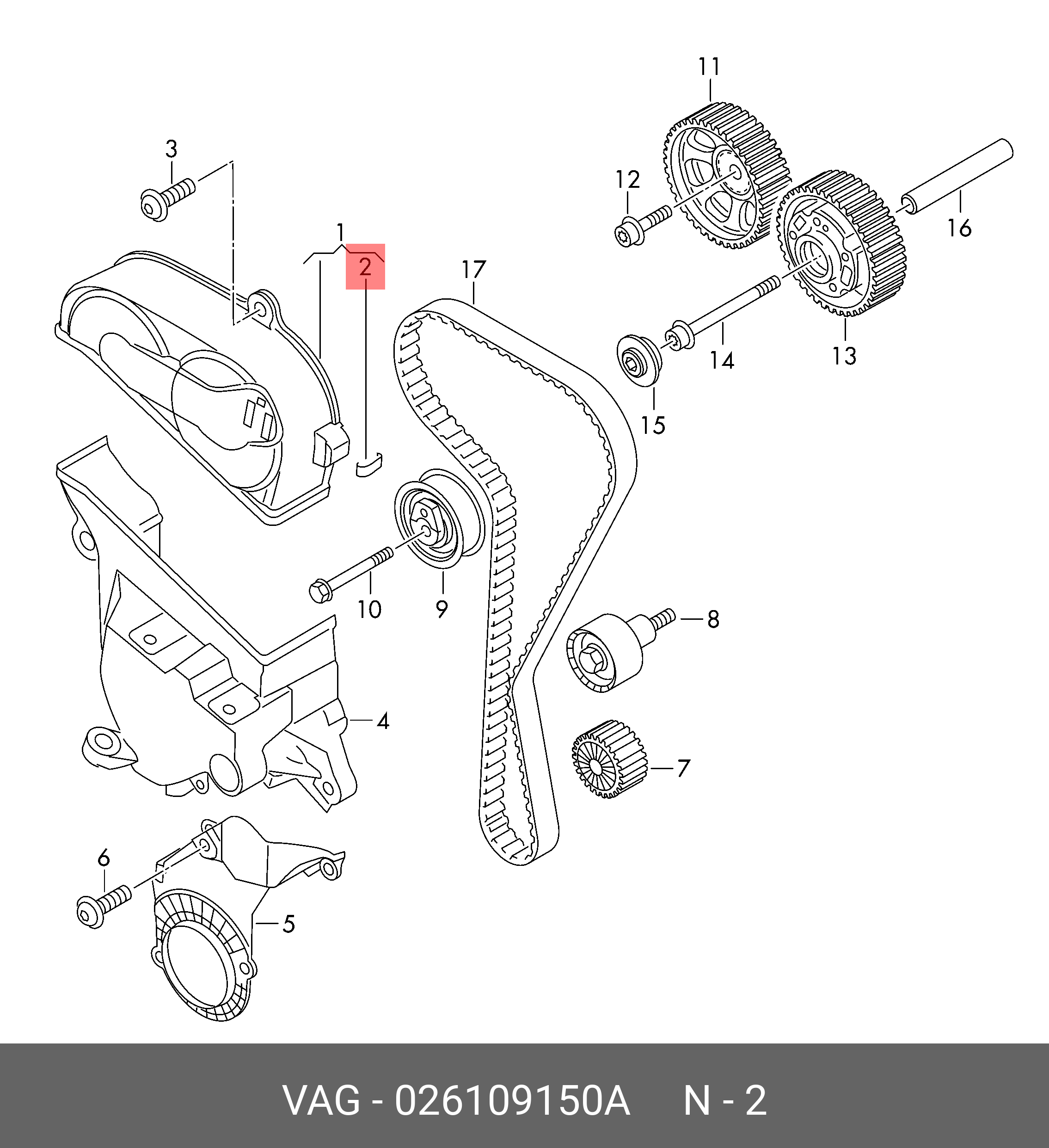 11

3

12

16

1

2

17

14

13

15

10

9

8

4

7

6

5

VAG - 026109150A N - 2