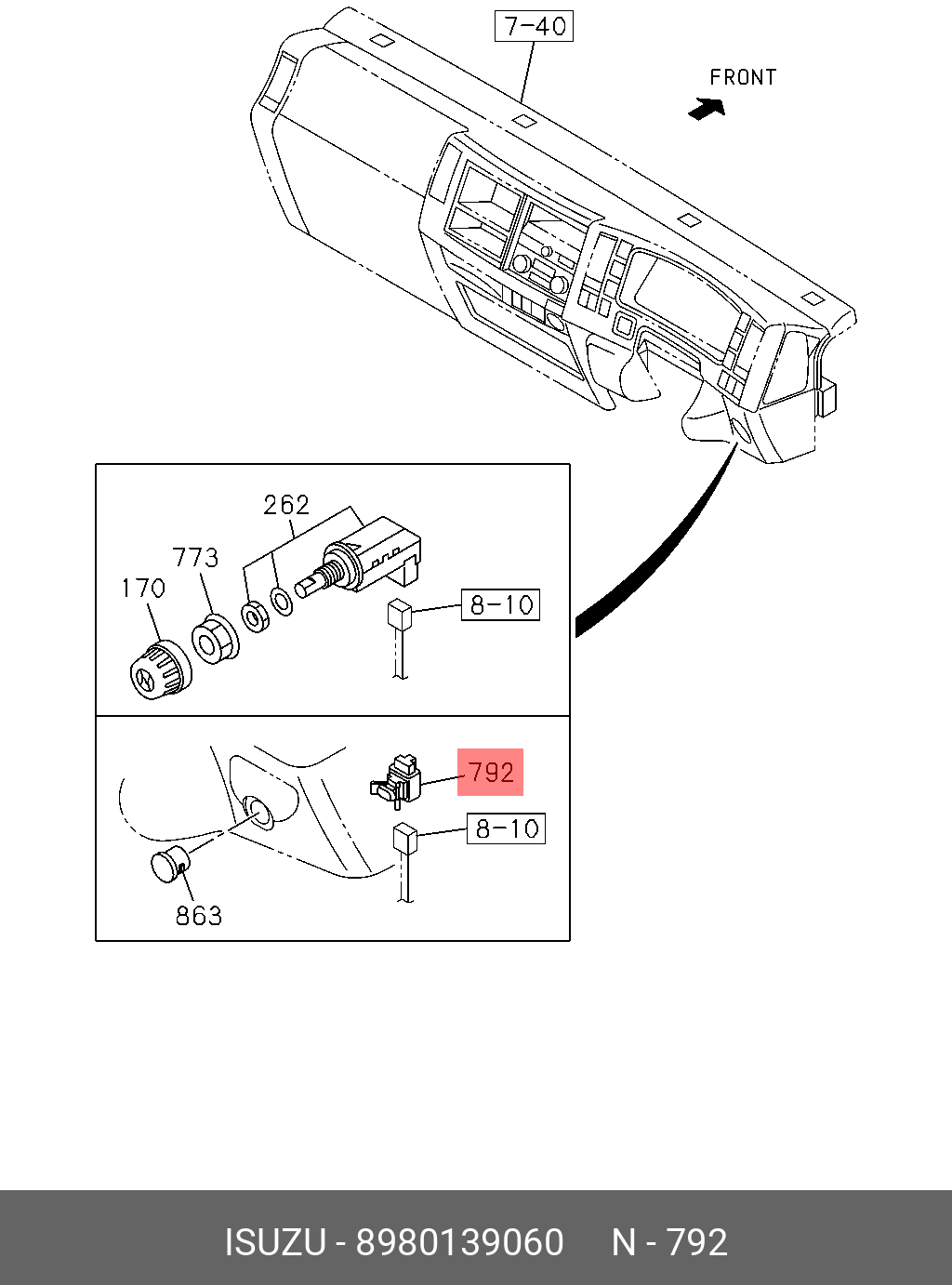 7-40

FRONT

262

773

170

8-10

792

8-10

863

ISUZU - 8980139060 N - 792