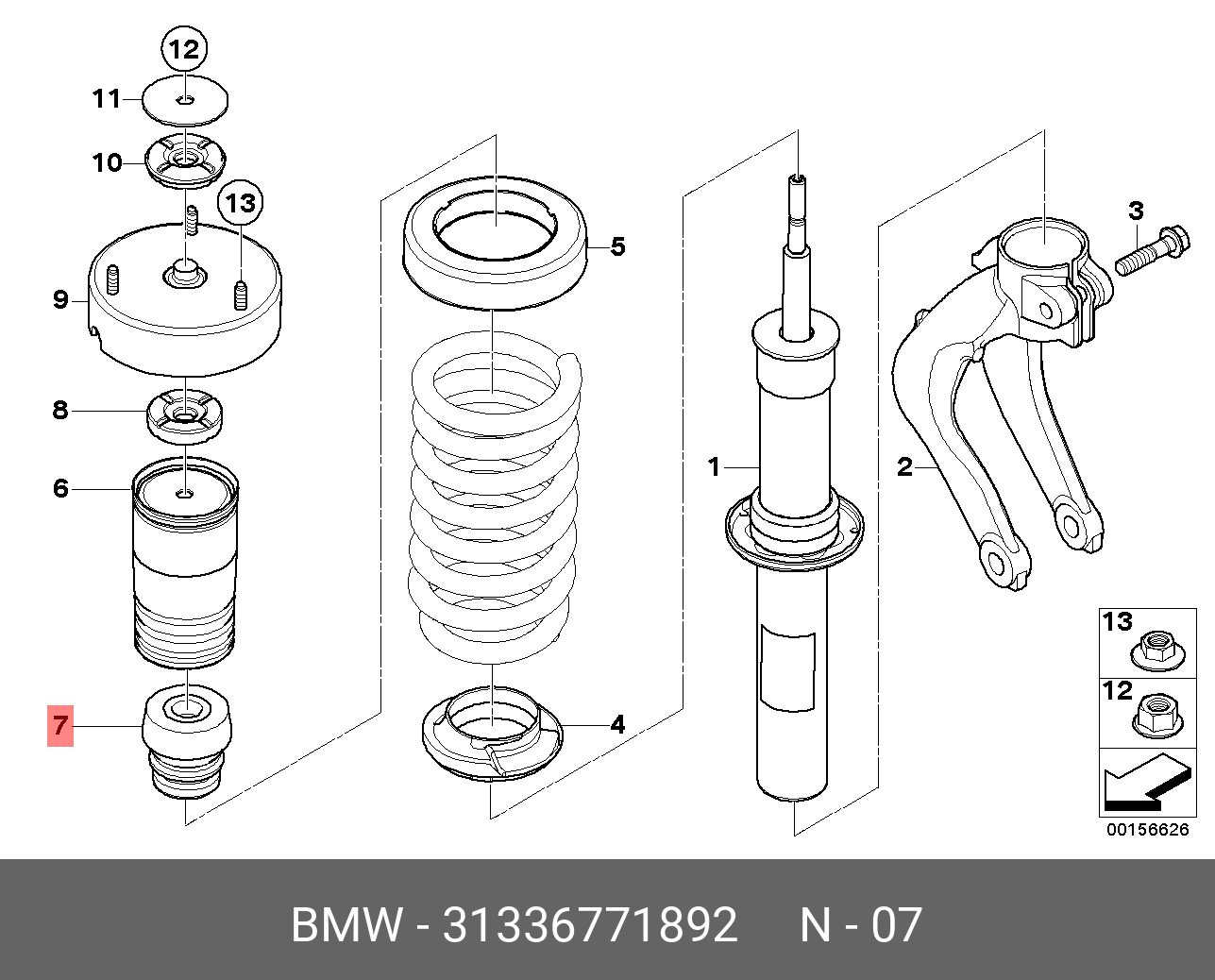 12
11
10
13
9
8
6
7
5
4
1
3
2
13
12
00156626

BMW - 31336771892 N - 07