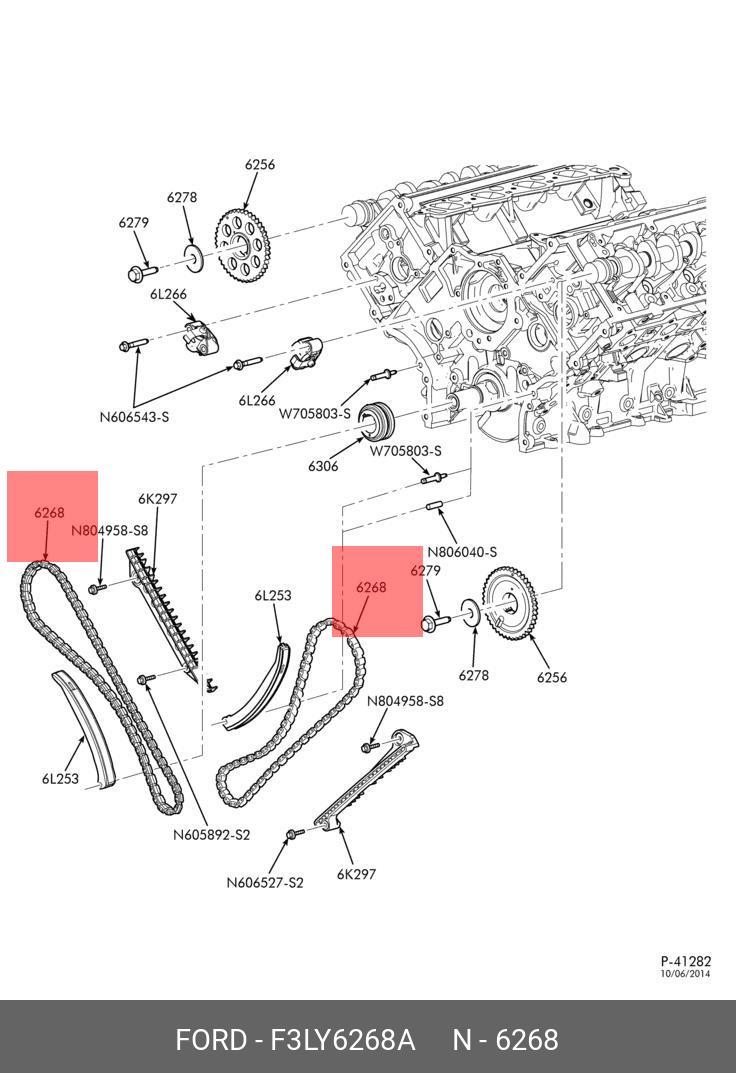 6256
6278
6279
6L266
N606543-S
6L266
W705803-S
6306
W705803-S
6268
N804958-S8
6K297
N806040-S
6279
6268
6L253
6278
6256
N804958-S8
6L253
N605892-S2
N606527-S2
6K297
P-41282
10/06/2014
FORD - F3LY6268A N - 6268