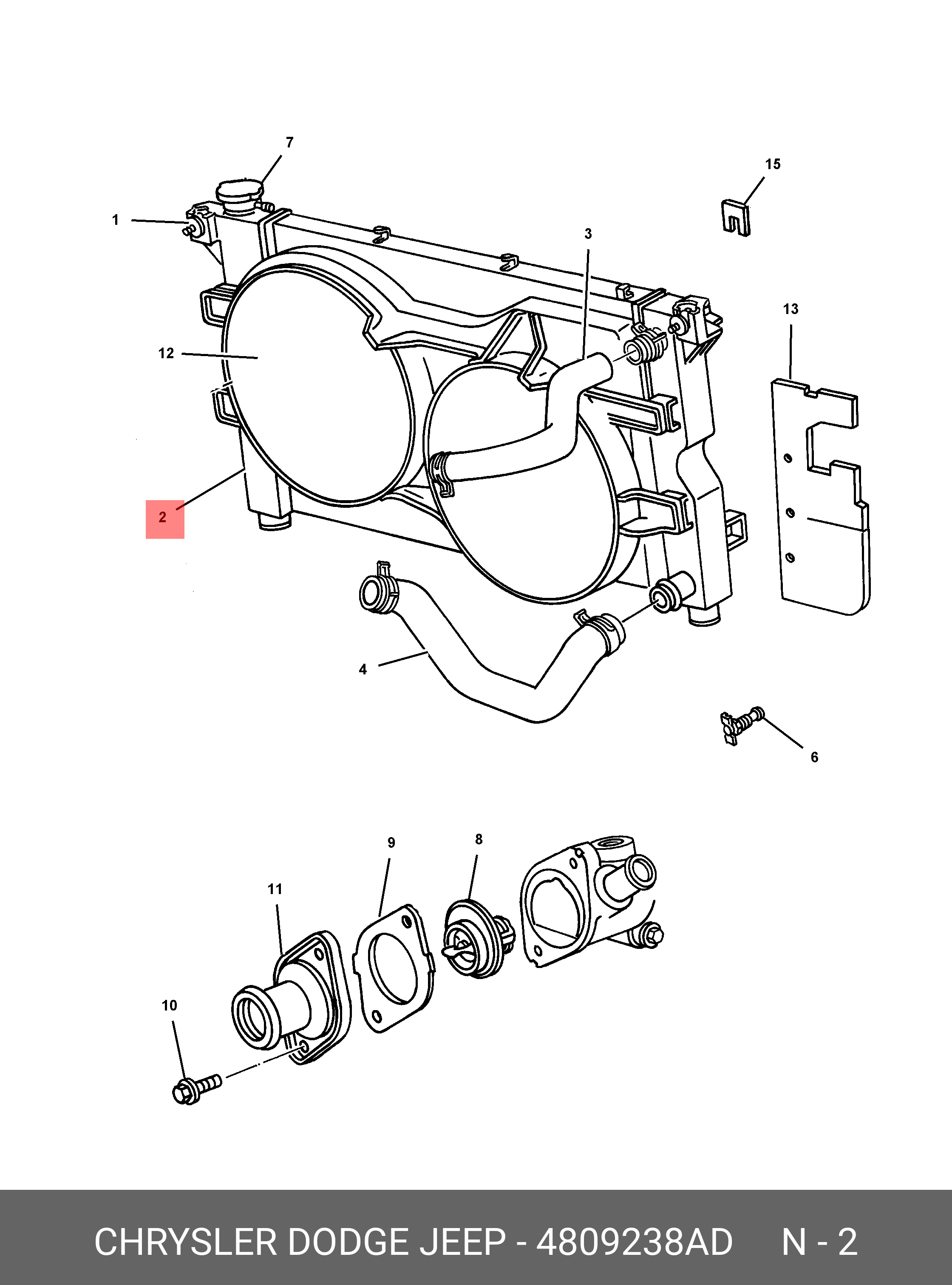 7
15
1
3
13
12
2
4
6
9
8
11
10

CHRYSLER DODGE JEEP - 4809238AD N - 2