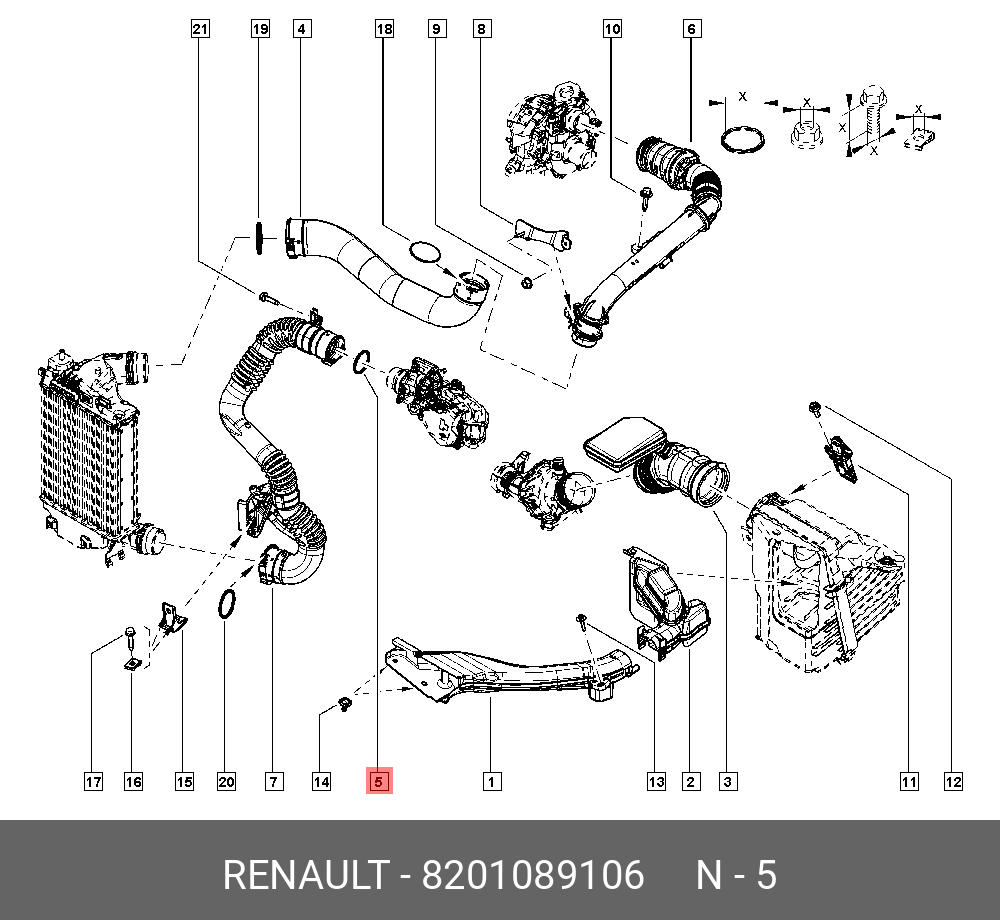 21 19 4 18 9 8 10 6

X X X X X

17 16 15 20 7 14 5 1 13 2 3 11 12

RENAULT - 8201089106 N - 5