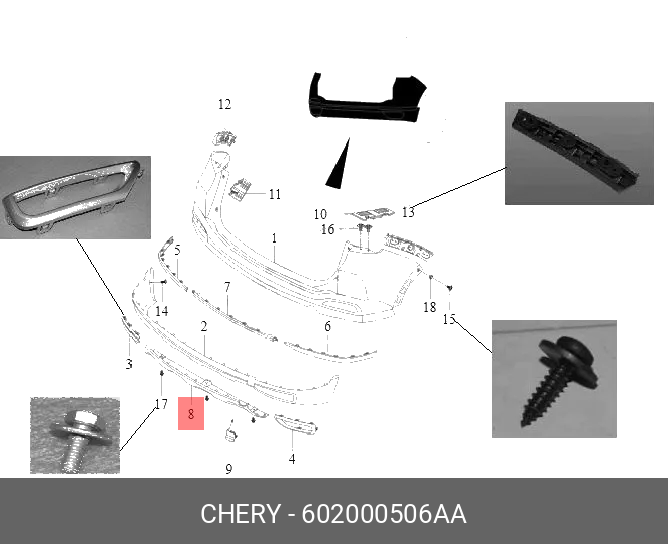 12
11
10
13
16
1
5
7
14
18
15
6
2
3
17
8
4
9

CHERY - 602000506AA