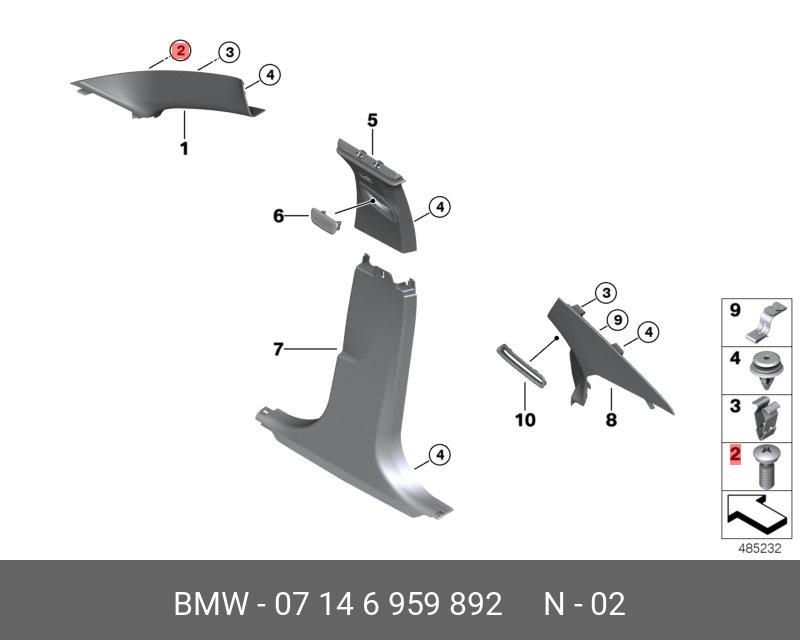 2
3
4
1
5
6
4
7
4
3
9
4
10
8
9
4
3
2
485232

BMW - 07 14 6 959 892 N - 02