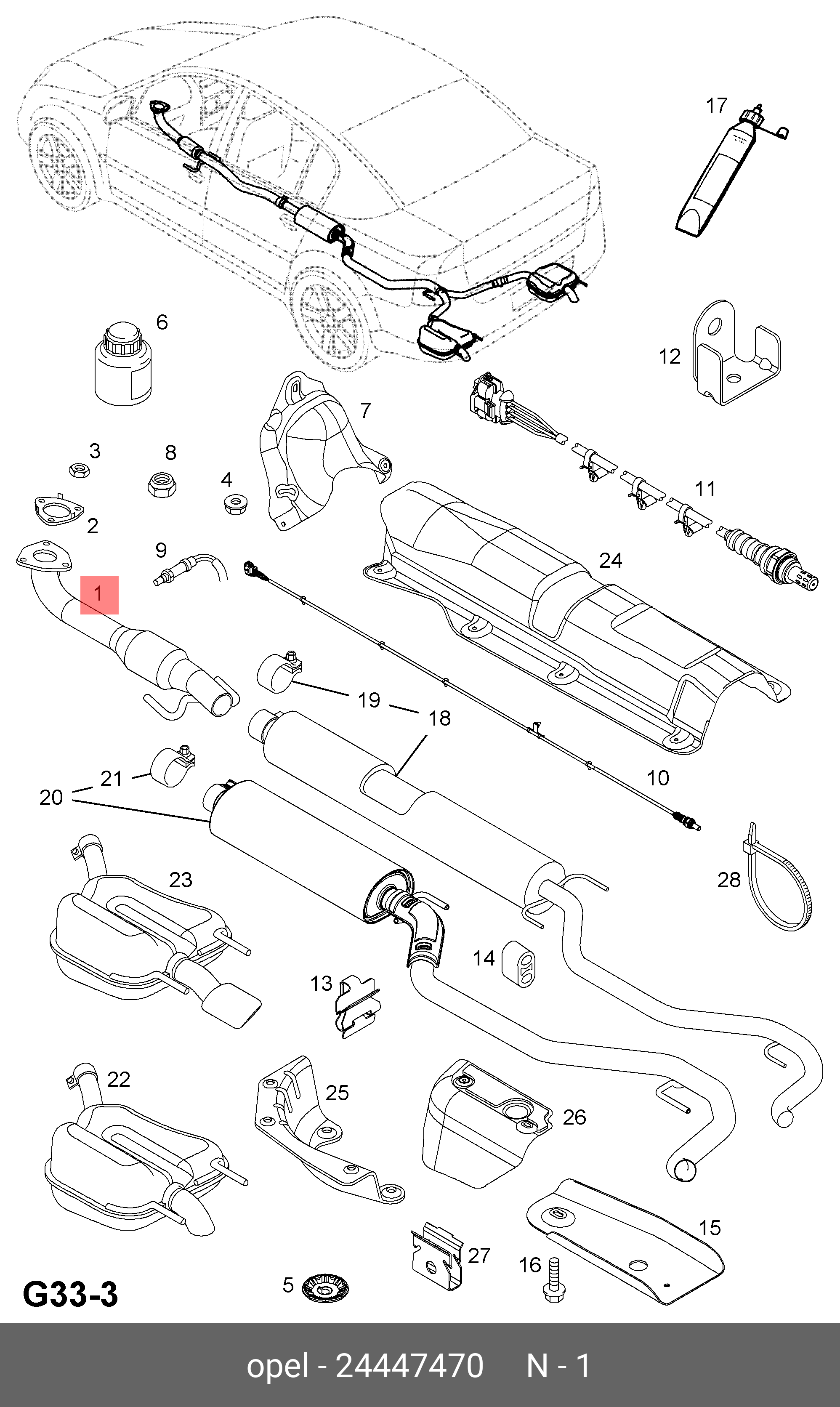 17
6
12
7
3
8
4
11
2
9
24
1
19
18
21
20
10
23
28
14
13
22
25
26
15
27
16
5
G33-3
opel - 24447470 N - 1