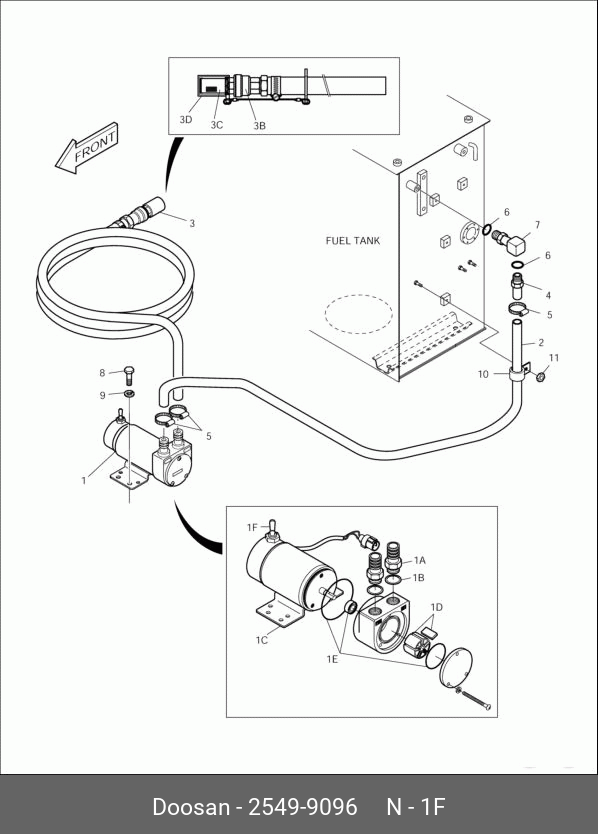 3D
3C
3B

FRONT

3

FUEL TANK

6
7
6
4
5
2
11
10

8
9
5
1

1F
1A
1B
1D
1C
1E

Doosan - 2549-9096 N - 1F