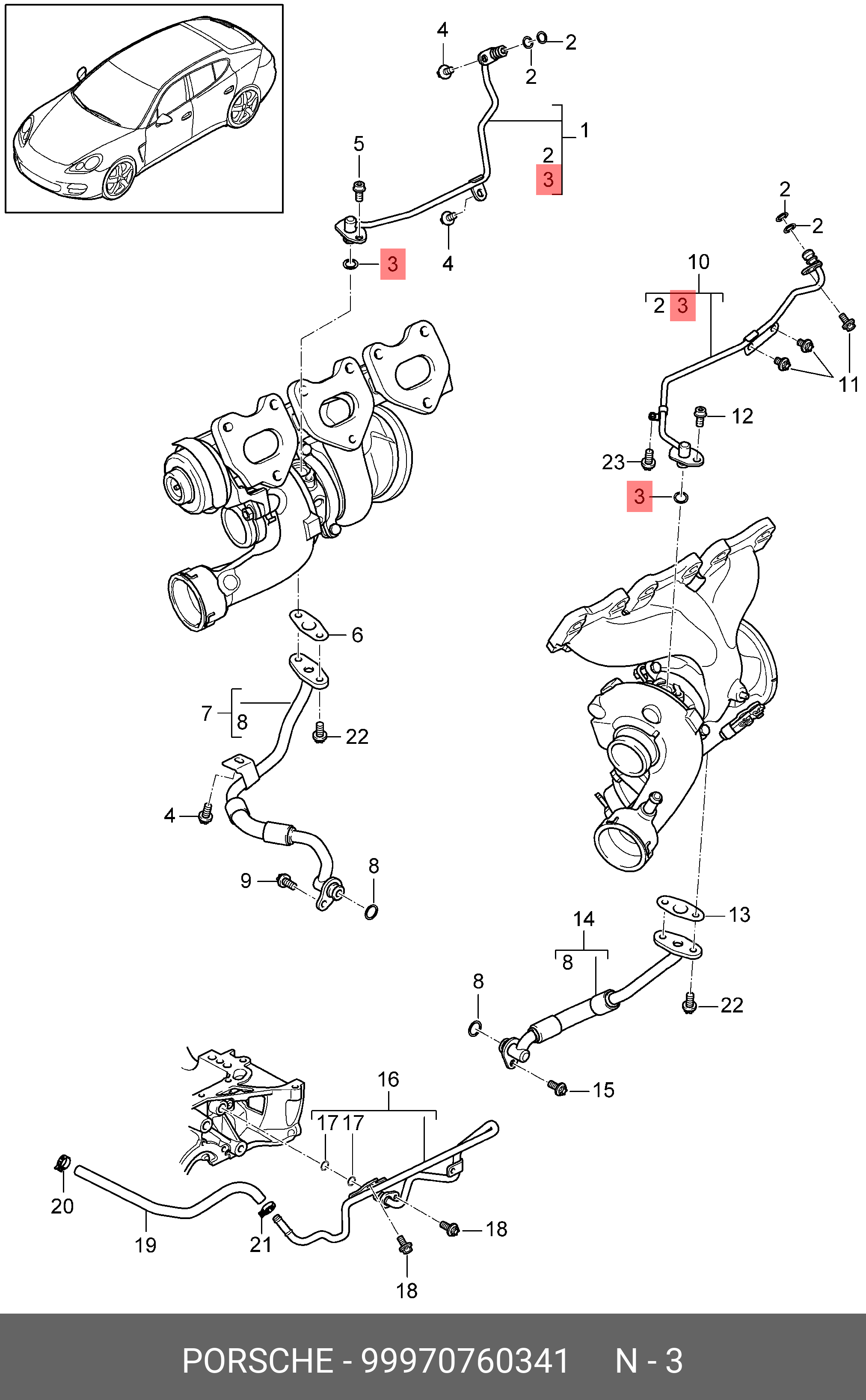 4
2
2
1
2
3
5
3
4
2
2
10
2 3
11
12
23
3
6
7
8
22
4
9
8
13
14
8
8
22
15
16
17 17
20
19
21
18
18

PORSCHE - 99970760341 N - 3