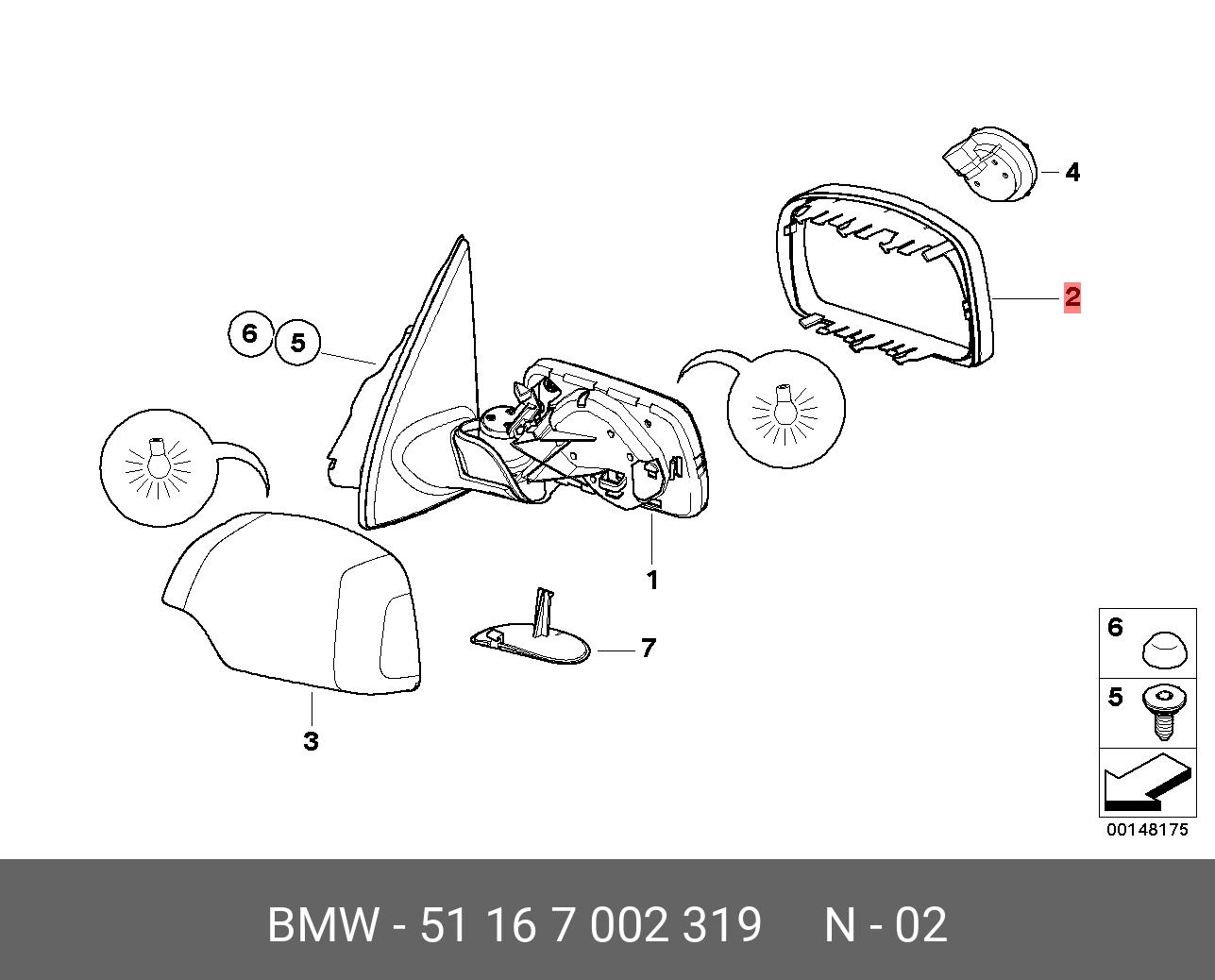 4

2

6

5

1

7

3

6

5

00148175

BMW - 51 16 7 002 319 N - 02