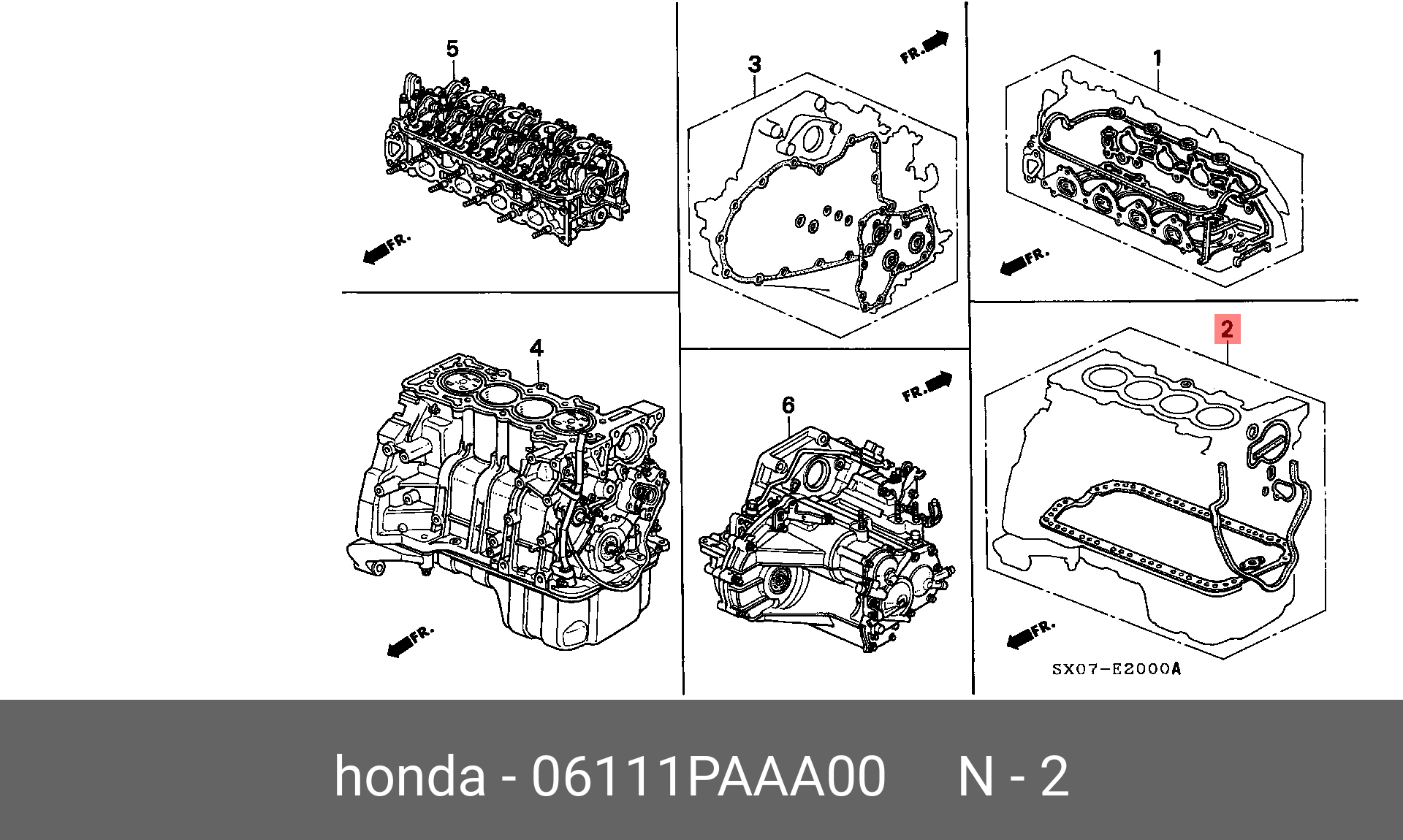 5

FR.

3

FR.

1

FR.

4

FR.

6

FR.

2

FR.

SX07-E2000A

honda - 06111PAAA00 N - 2