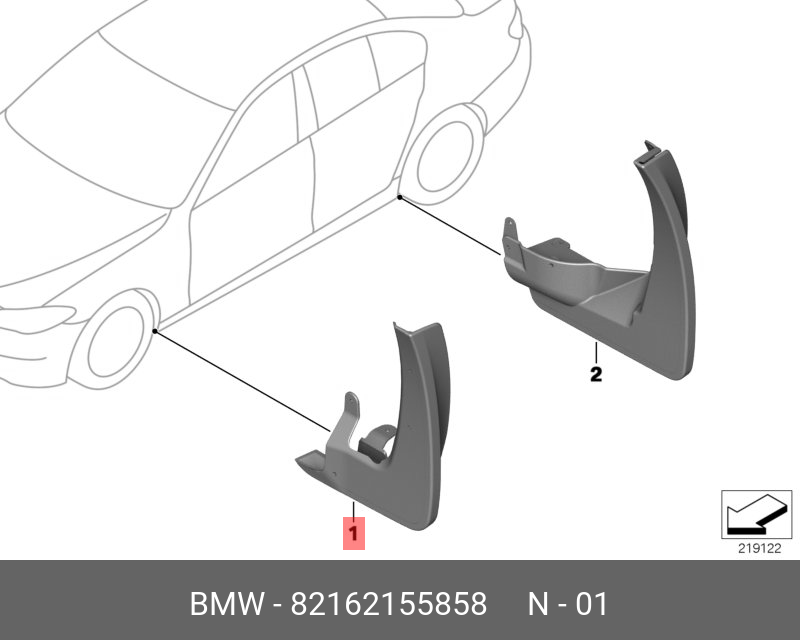 2

1

219122

BMW - 82162155858     N - 01