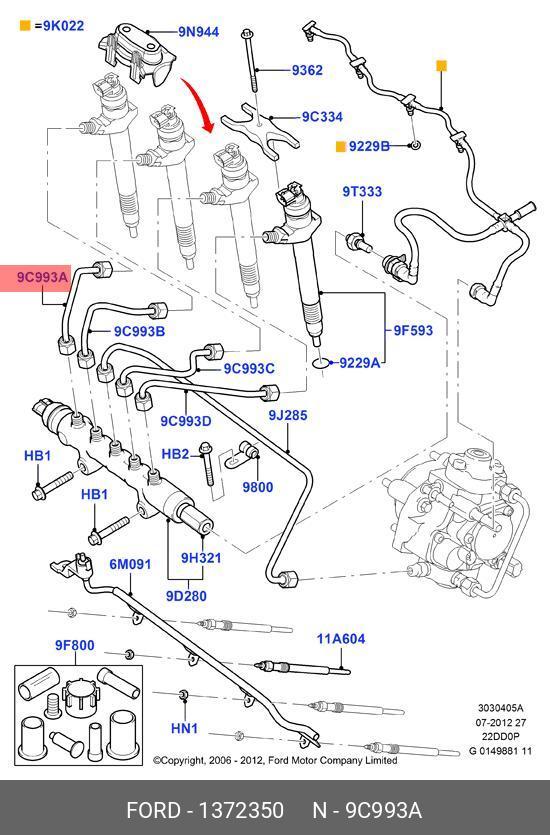 =9K022
9N944
9362
9C334
9229B
9T333
9C993A
9C993B
9F593
9229A
9C993C
9C993D
9J285
HB1
HB2
9800
HB1
9H321
6M091
9D280
9F800
11A604
HN1
3030405A
07-2012 27
22DD0P
G 0149881 11
©Copyright, 2006 - 2012, Ford Motor Company Limited
FORD - 1372350 N - 9C993A