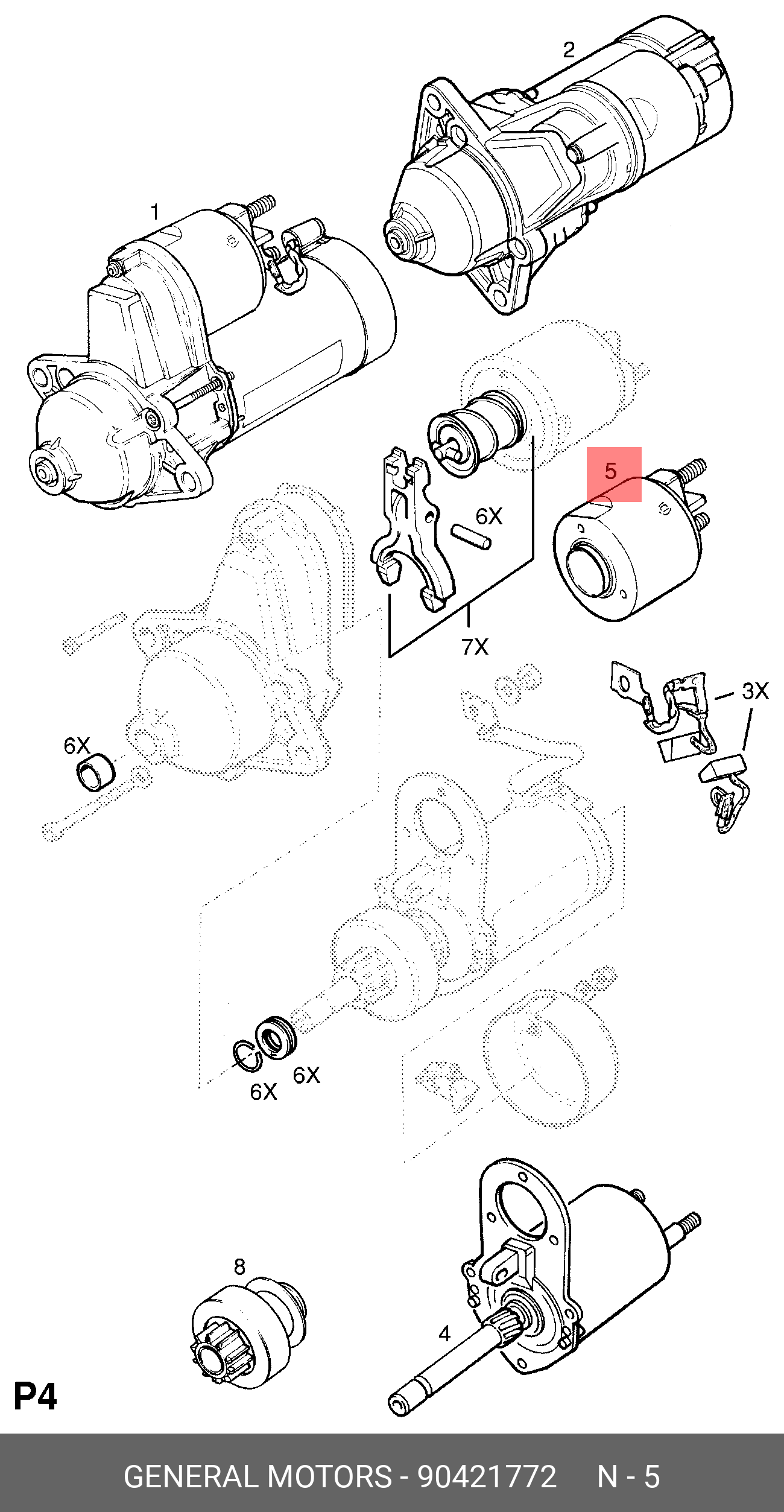 2

1

5

6X

7X

3X

6X

6X

6X

8

4

P4

GENERAL MOTORS - 90421772 N - 5