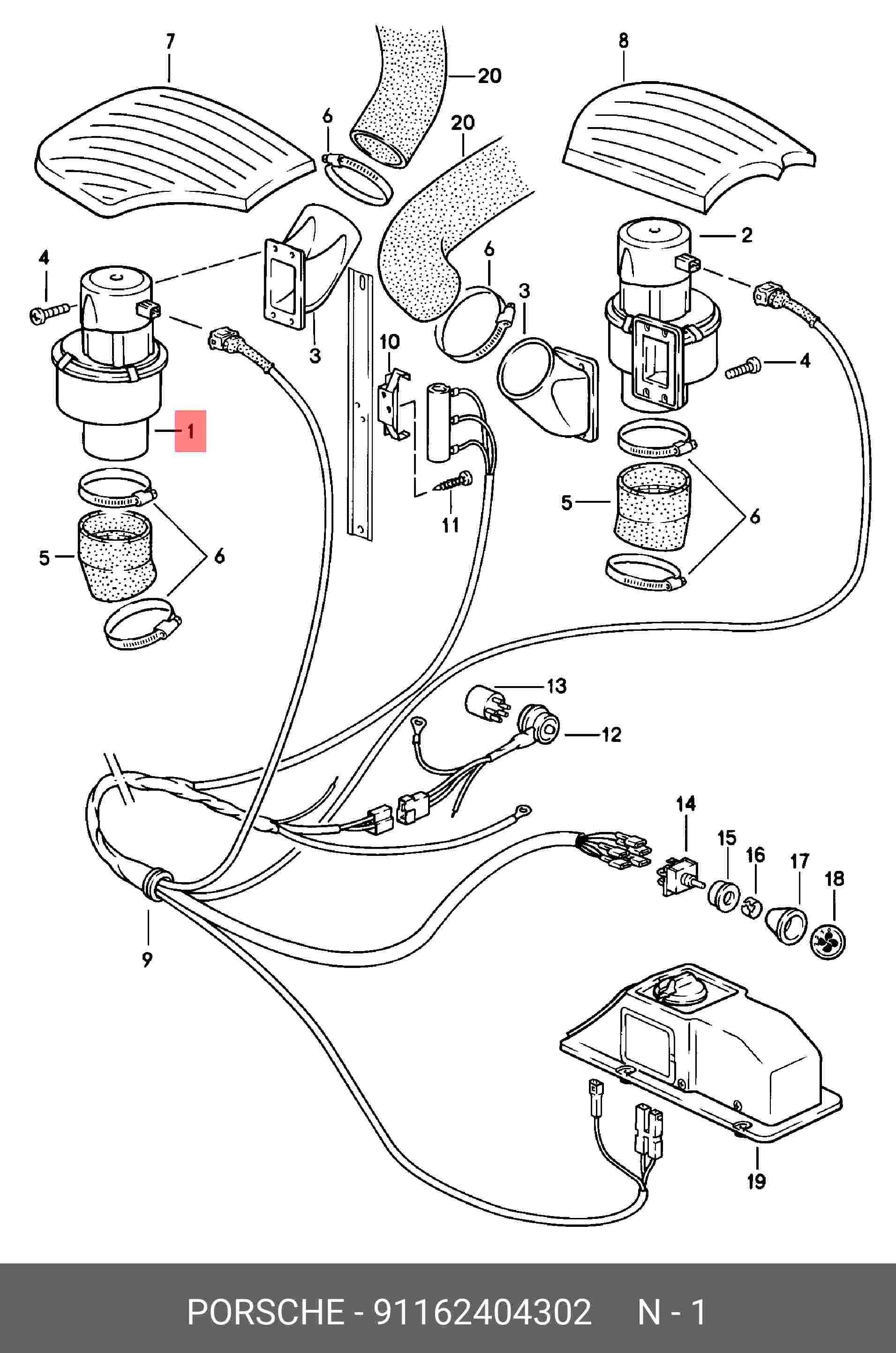 7
20
8
6
20
2
4
6
3
3
10
4
1
11
5
6
5
6
13
12
14
15
16
17
18
9
19

PORSCHE - 91162404302 N - 1