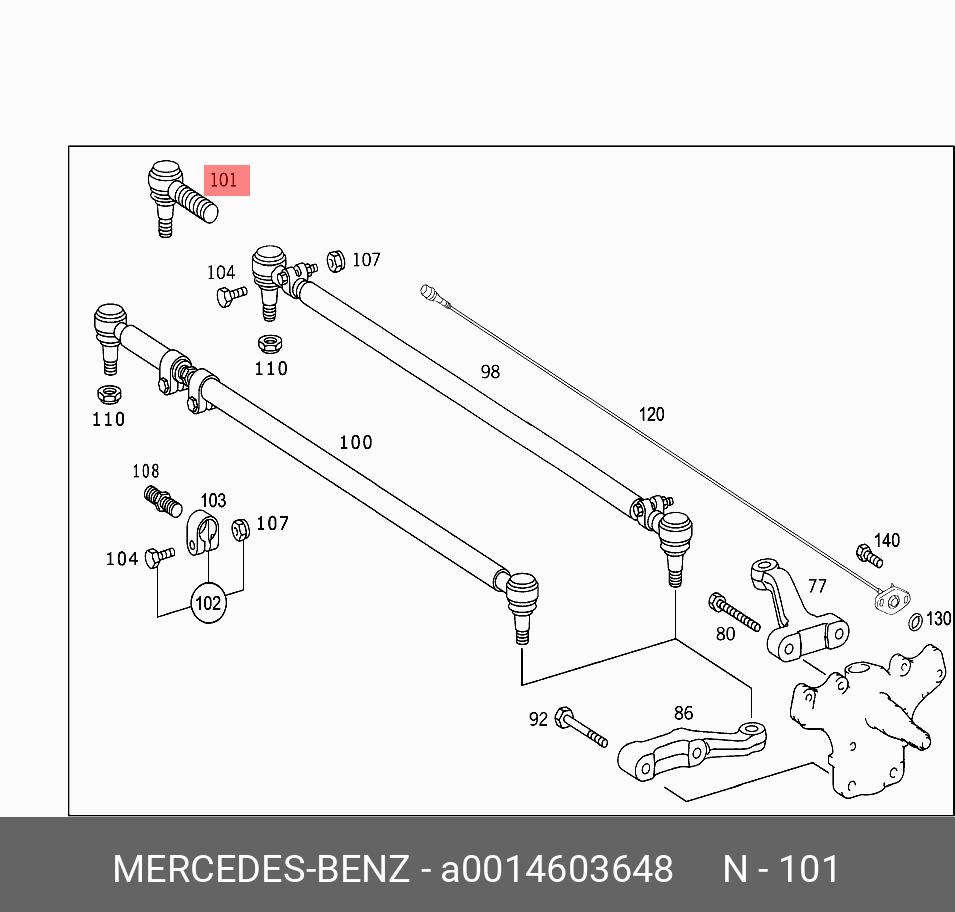 101
104
107
110
98
120
110
100
108
103
107
104
102
140
77
130
80
92
86
MERCEDES-BENZ - a0014603648 N - 101