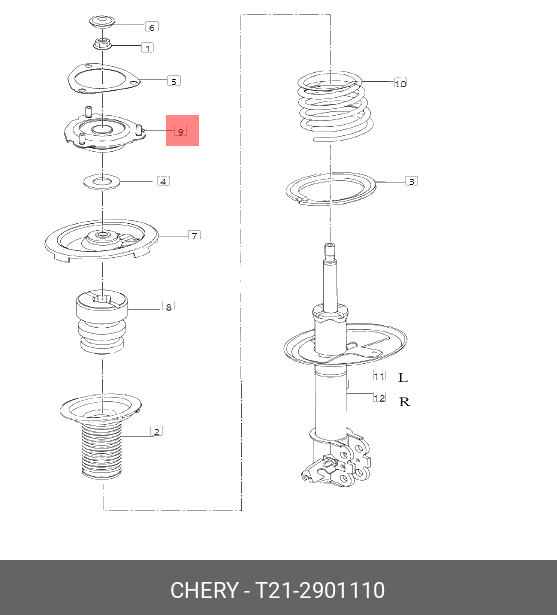 6
1
5
9
4
7
8
2
10
3
11 L
12 R

CHERY - T21-2901110