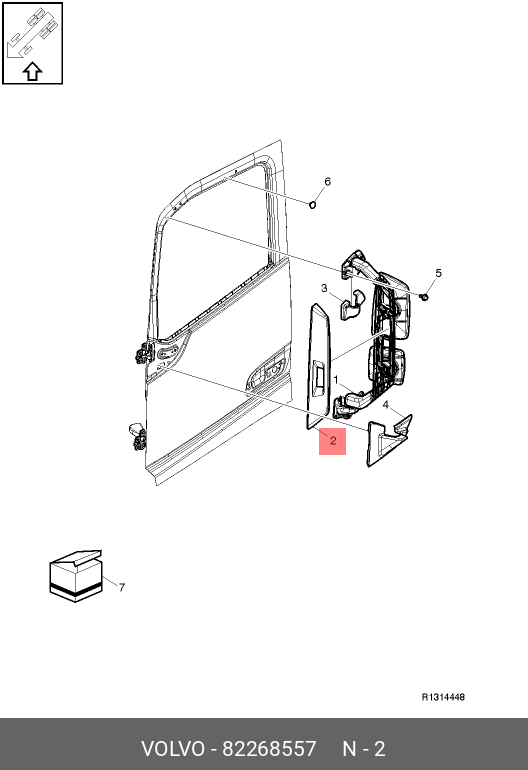 6
5
3
1
4
2
7
R1314448
VOLVO - 82268557 N - 2