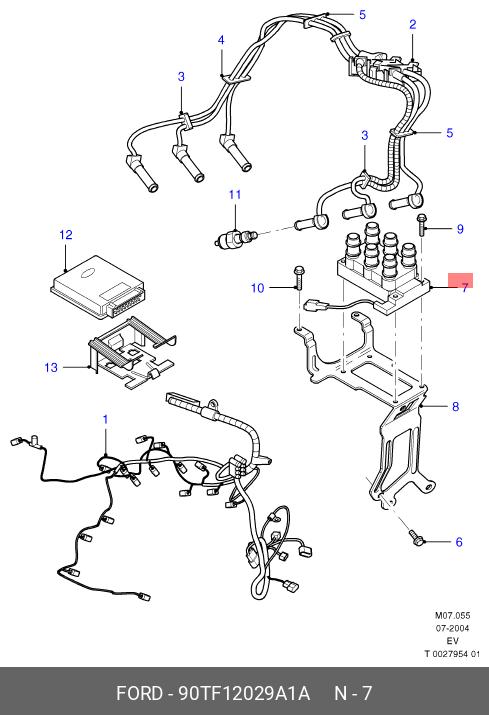 5
2
4
3
5
3
11
9
12
10
7
13
8
1
6
M07.055
07-2004
EV
T 0027954 01
FORD - 90TF12029A1A N - 7