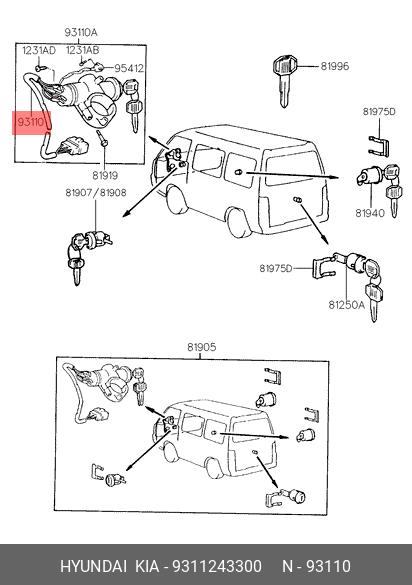 93110A
1231AD
1231AB
95412
93110
81919
81996
81975D
81940
81907/81908
81975D
81250A
81905
HYUNDAI KIA - 9311243300 N - 93110