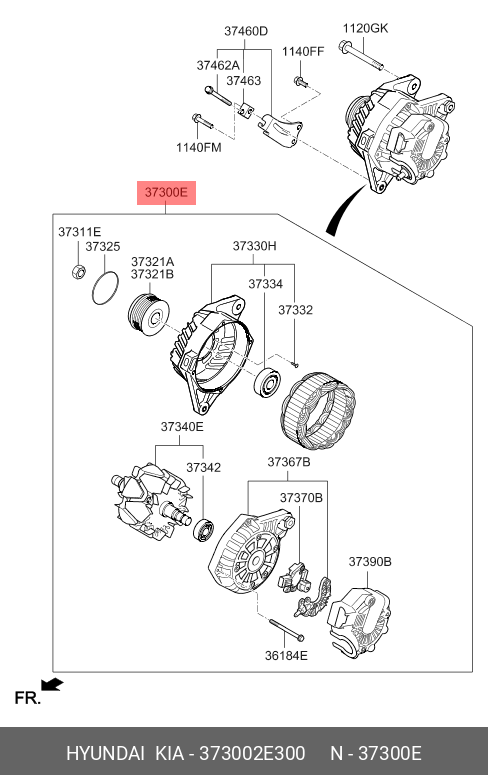 37460D
1120GK
37462A
1140FF
37463
1140FM
37300E
37311E
37325
37321A
37321B
37330H
37334
37332
37340E
37342
37367B
37370B
37390B
36184E
FR.

HYUNDAI KIA - 373002E300 N - 37300E