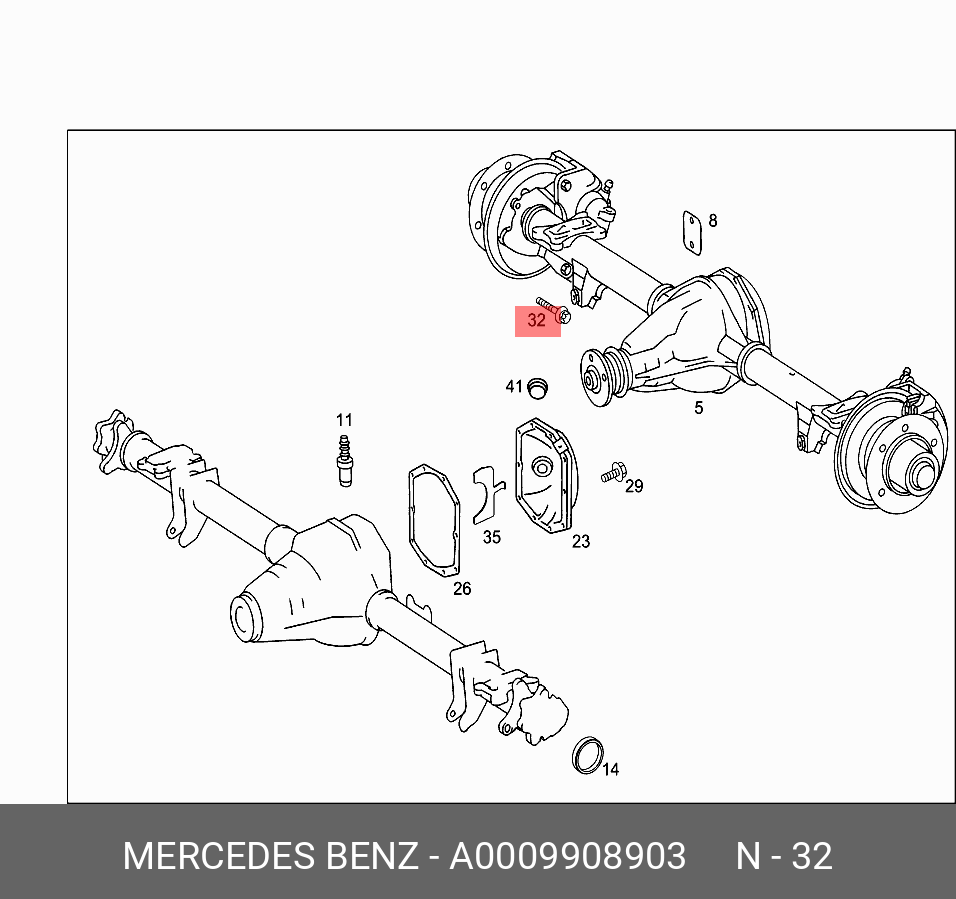 8

32

41

5

11

29

35

23

26

14

MERCEDES BENZ - A0009908903 N - 32