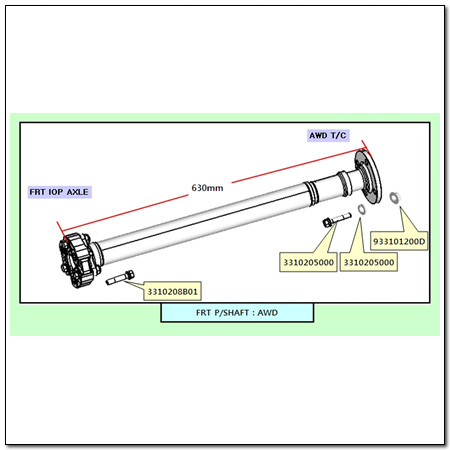 AWD T/C

FRT IOP AXLE

630mm

933101200D

3310205000

3310205000

3310208B01

FRT P/SHAFT : AWD