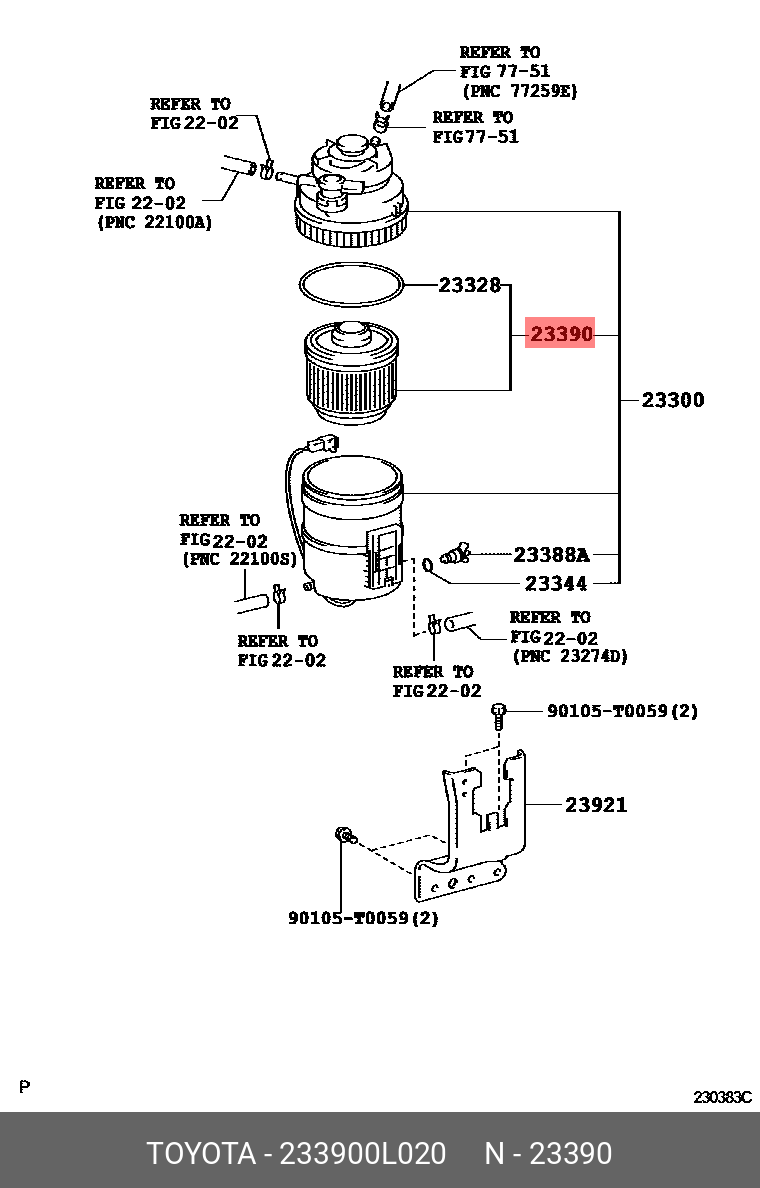 REFER TO
FIG 77-51
(PNC 77259E)

REFER TO
FIG 22-02

REFER TO
FIG77-51

REFER TO
FIG 22-02
(PNC 22100A)

23328

23390

23300

REFER TO
FIG 22-02
(PNC 22100S)

23388A

23344

REFER TO
FIG 22-02

REFER TO
FIG 22-02
(PNC 23274D)

REFER TO
FIG 22-02

90105-T0059(2)

23921

90105-T0059(2)

P

230383C

TOYOTA - 233900L020 N - 23390