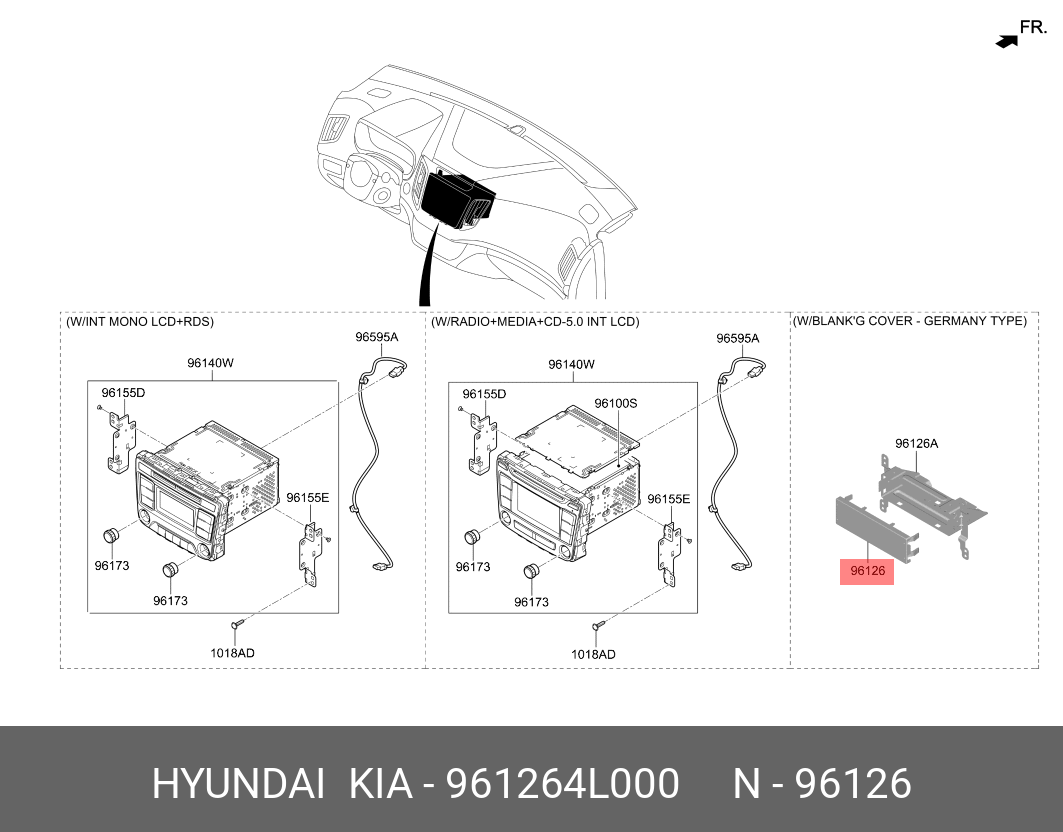 FR.

(W/INT MONO LCD+RDS)

96595A

96140W

96155D

96155E

96173

96173

1018AD

(W/RADIO+MEDIA+CD-5.0 INT LCD)

96595A

96140W

96155D

96100S

96155E

96173

96173

1018AD

(W/BLANK'G COVER - GERMANY TYPE)

96126A

96126

HYUNDAI KIA - 961264L000 N - 96126