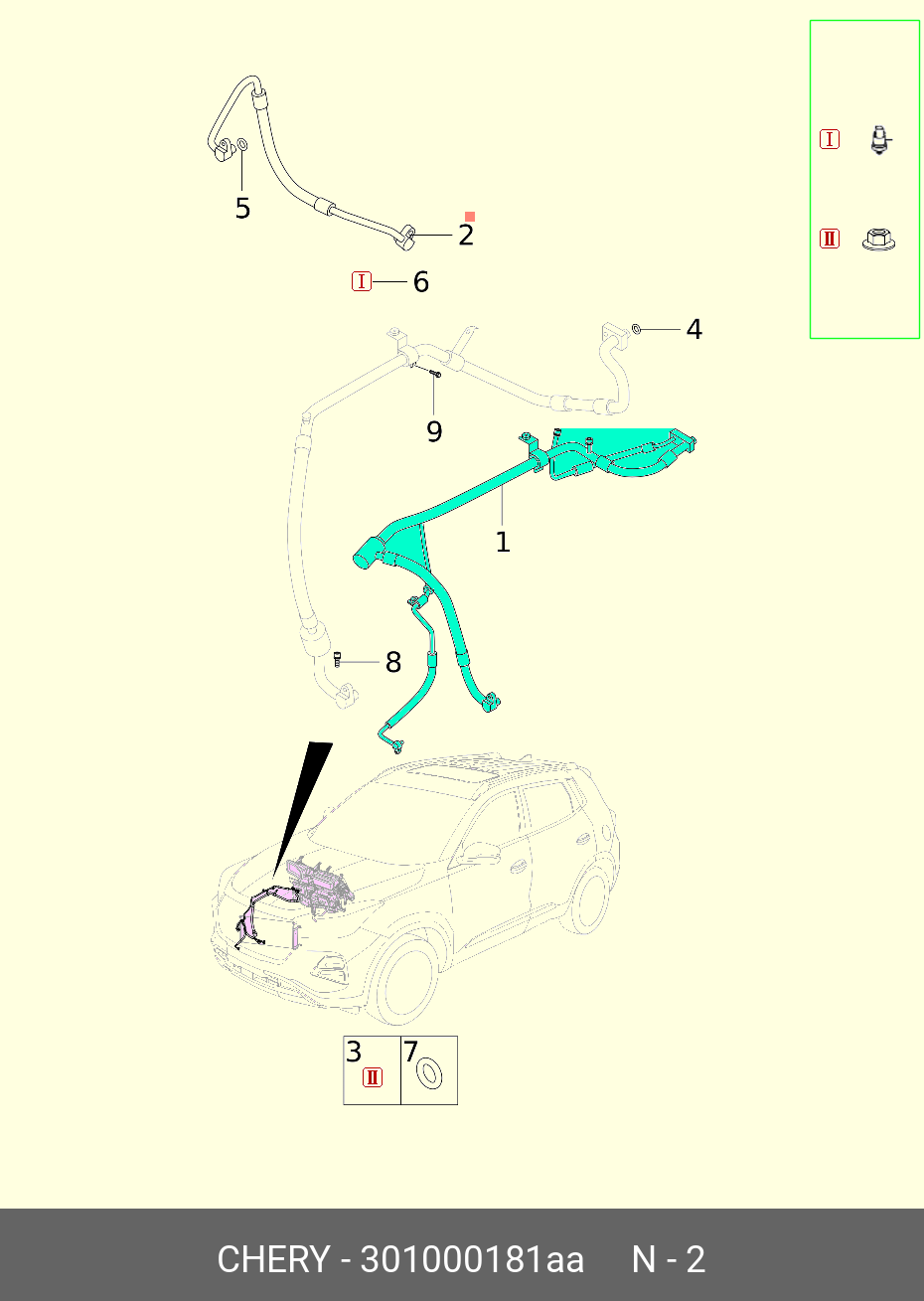 Ⅰ
Ⅱ
5
2
Ⅰ 6
4
9
1
8
3 Ⅱ
7
CHERY - 301000181aa N - 2