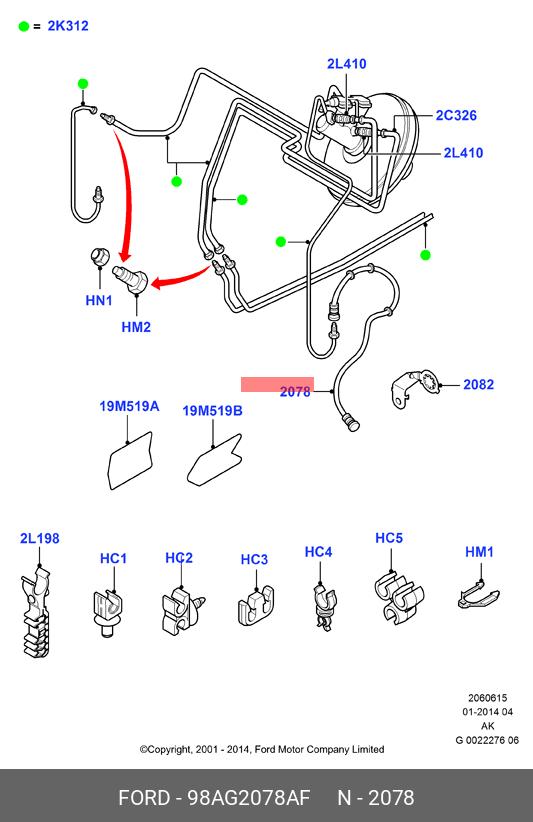 = 2K312

2L410

2C326

2L410

HN1

HM2

2078

2082

19M519A

19M519B

2L198

HC1

HC2

HC3

HC4

HC5

HM1

2060615
01-2014 04
AK
G 0022276 06

©Copyright, 2001 - 2014, Ford Motor Company Limited

FORD - 98AG2078AF N - 2078