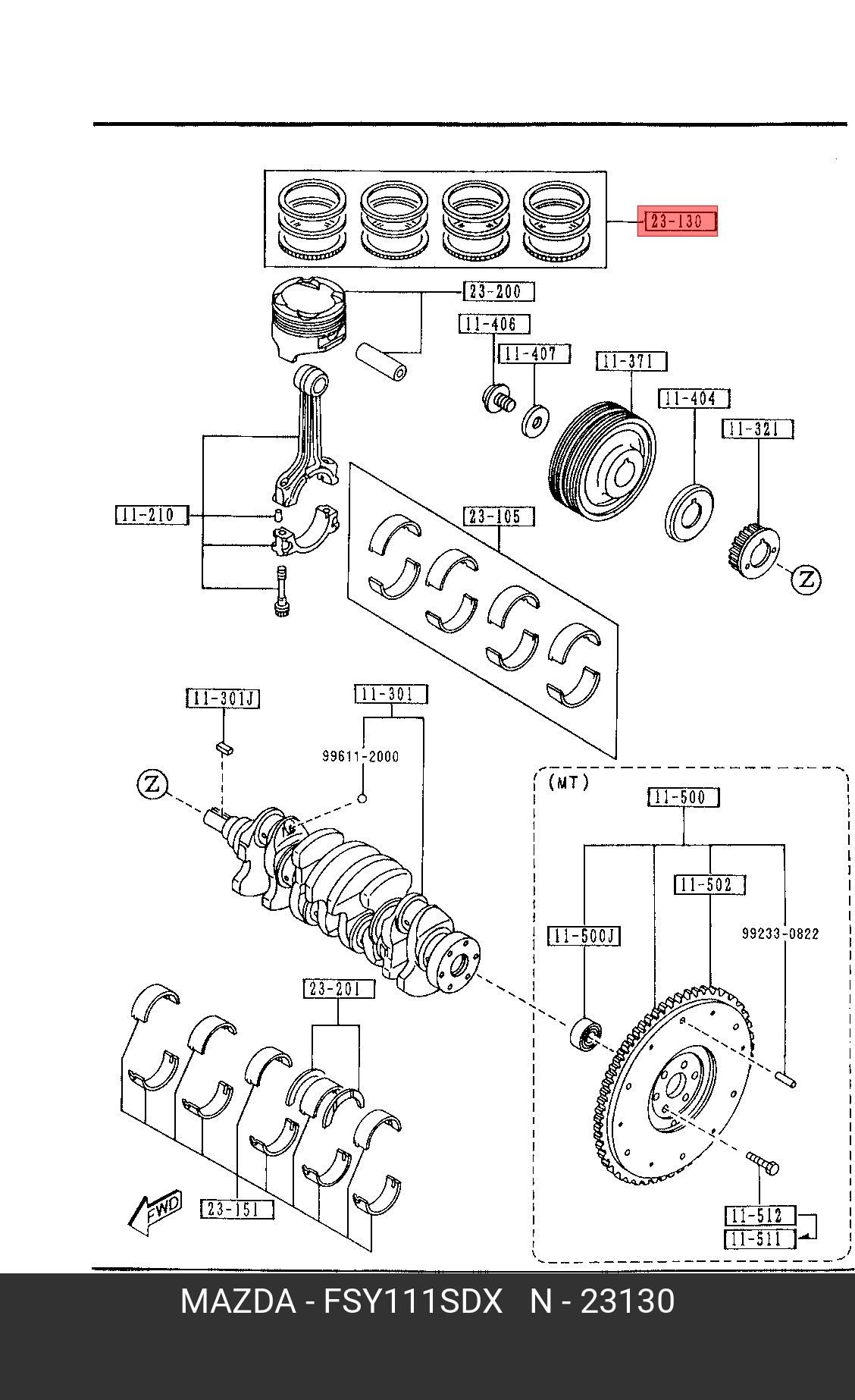 23-130
23-200
11-406
11-407
11-371
11-404
11-321
11-210
23-105
Z
11-301J
11-301
99611-2000
Z
(MT)
11-500
11-502
11-500J
99233-0822
23-201
FWD
23-151
11-512
11-511

MAZDA - FSY111SDX N - 23130