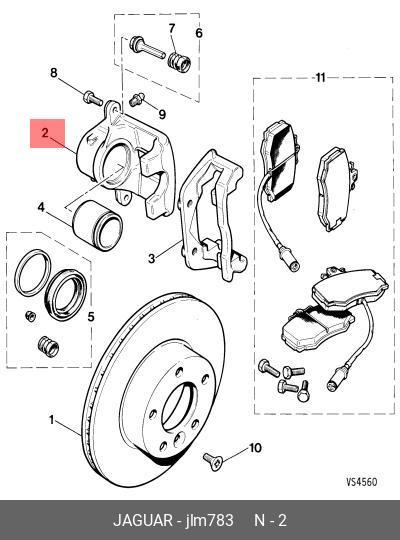 7
6
8
9
11
2
4
3
5
1
10
VS4560

JAGUAR - jlm783 N - 2