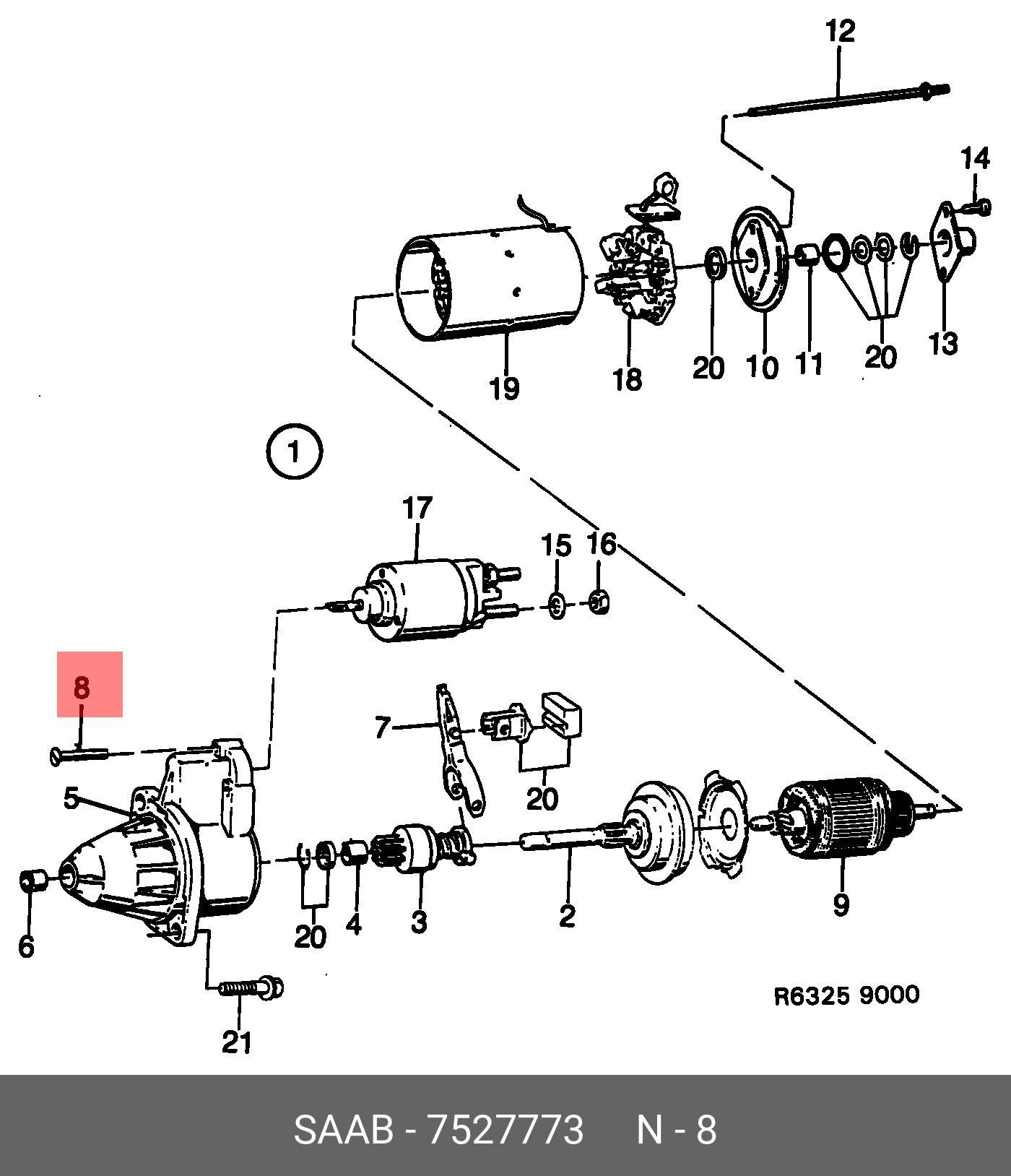 12
14
19
18
20
10
11
20
13
1
17
15
16
8
7
20
5
6
20
4
3
2
9
21
R6325 9000

SAAB - 7527773 N - 8