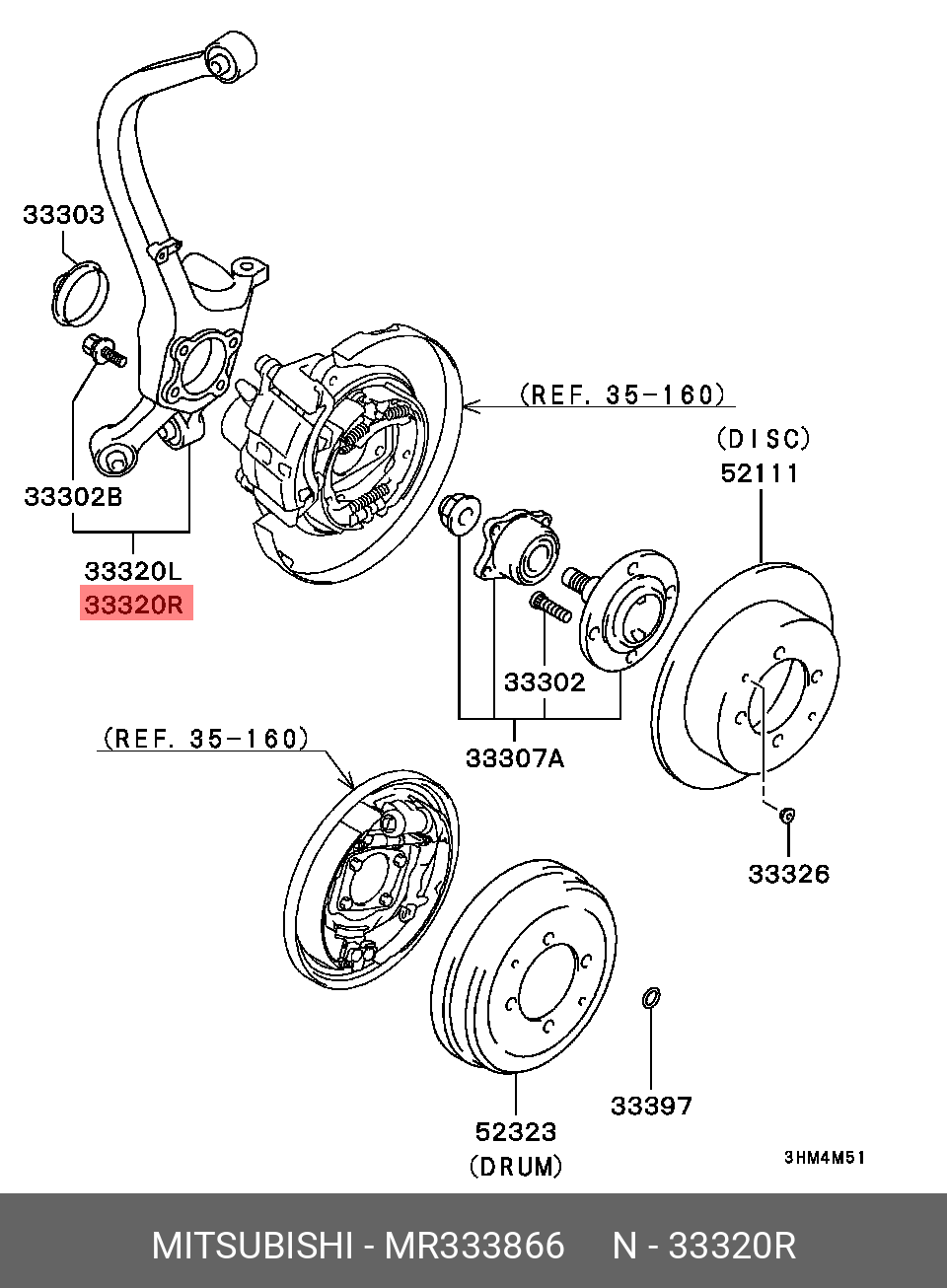 33303

33302B

33320L
33320R

(REF. 35-160)

(DISC)
52111

33302

33307A

(REF. 35-160)

33326

33397

52323
(DRUM)

3HM4M51

MITSUBISHI - MR333866 N - 33320R