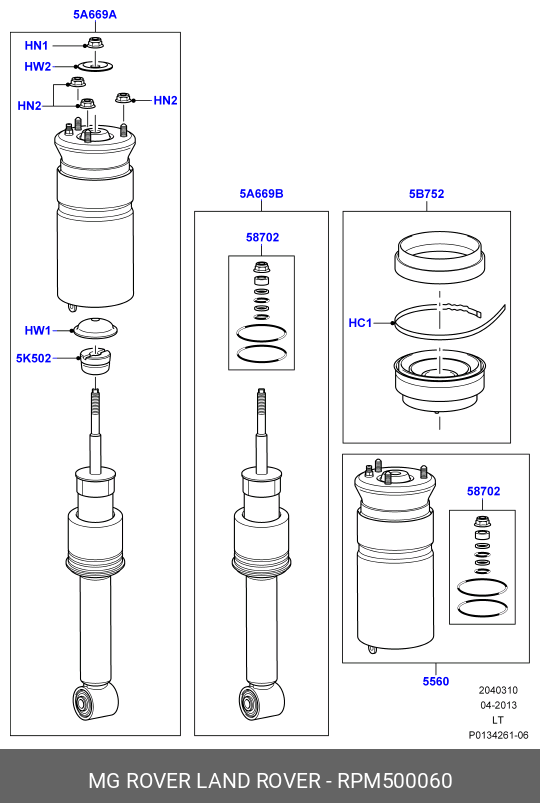 5A669A

HN1

HW2

HN2

HN2

HW1

5K502

5A669B

58702

5B752

HC1

58702

5560

2040310
04-2013
LT
P0134261-06

MG ROVER LAND ROVER - RPM500060