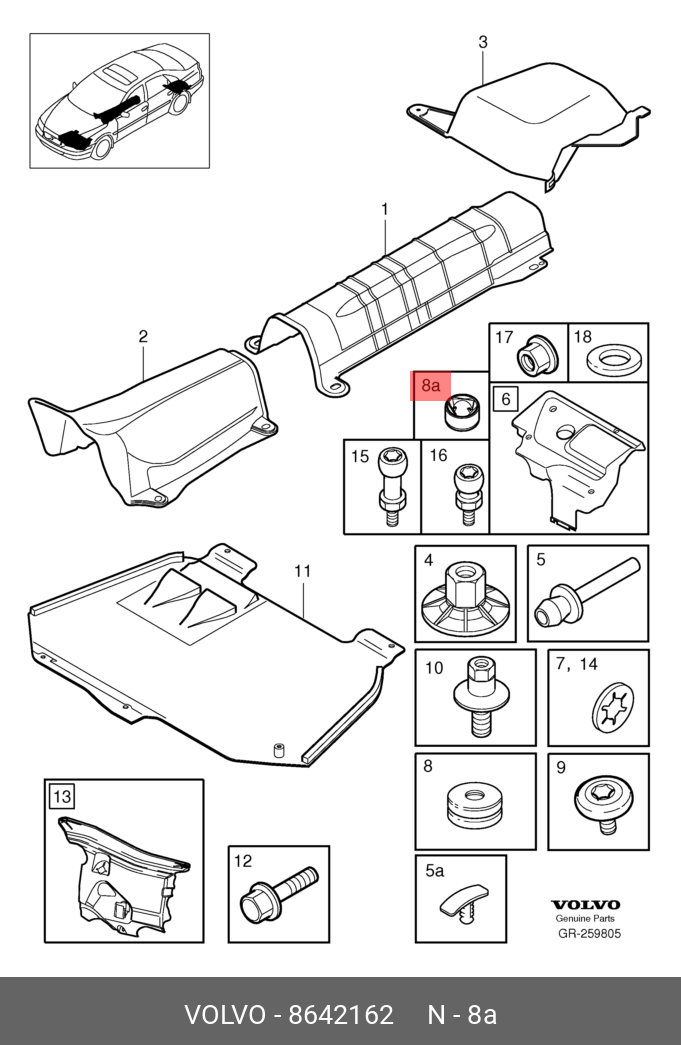 3
1
2
17
18
8a
6
15
16
11
4
5
10
7, 14
8
9
13
12
5a
VOLVO
Genuine Parts
GR-259805
VOLVO - 8642162 N - 8a