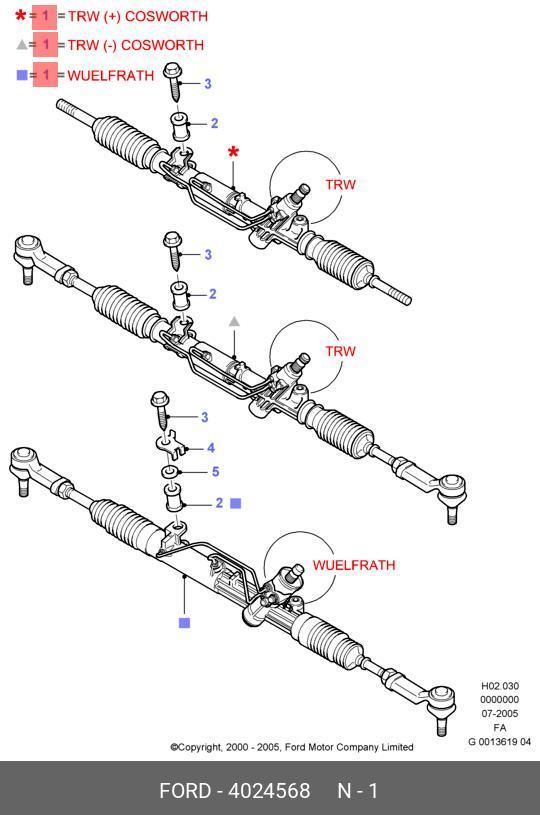 * = 1 = TRW (+) COSWORTH
▲ = 1 = TRW (-) COSWORTH
■ = 1 = WUELFRATH

3
2
*
TRW

3
2
▲
TRW

3
4
5
2 ■
WUELFRATH
■

H02.030
0000000
07-2005
FA
G 0013619 04

©Copyright, 2000 - 2005, Ford Motor Company Limited

FORD - 4024568 N - 1