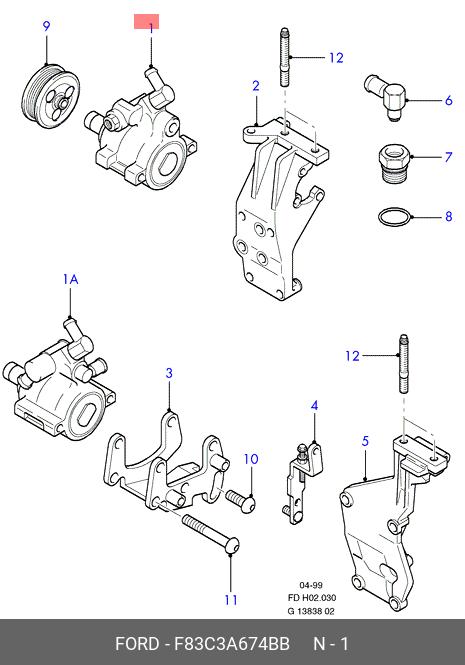 9
1
12
2
6
7
8
1A
12
3
4
5
10
11
04-99
FD H02.030
G 13838 02
FORD - F83C3A674BB N - 1