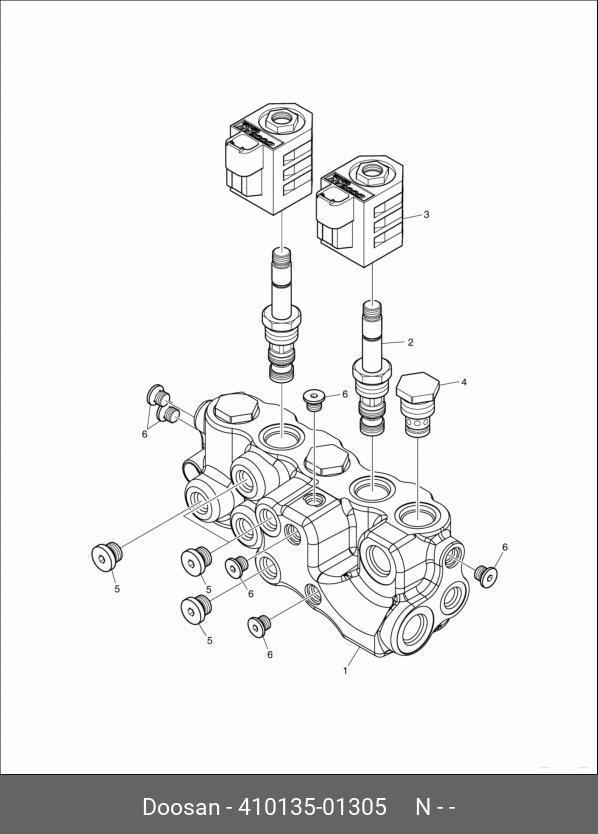 3
2
4
6
6
6
5
5
6
5
6
1
Doosan - 410135-01305 N - -