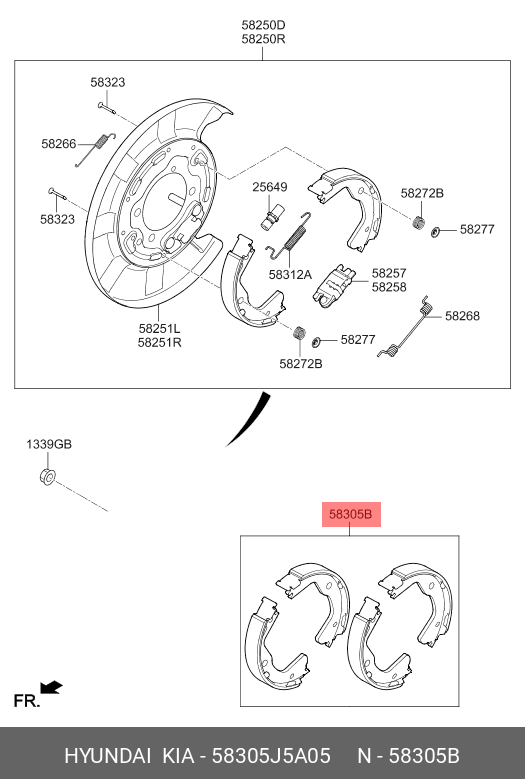 58250D
58250R

58323
58266
58323
25649
58272B
58277
58312A
58257
58258
58268
58251L
58251R
58277
58272B

1339GB

58305B

FR.

HYUNDAI KIA - 58305J5A05 N - 58305B